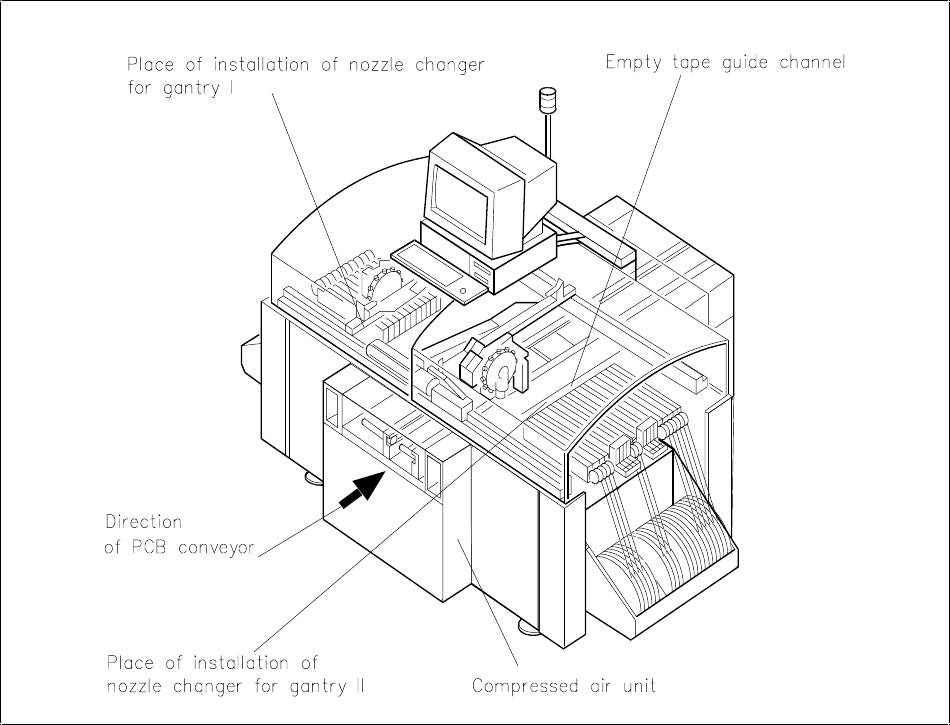 Place of installation of nozzle changer for gantry I

Empty tape guide channel

Direction of PCB conveyor

Place of installation of nozzle changer for gantry II

Compressed air unit