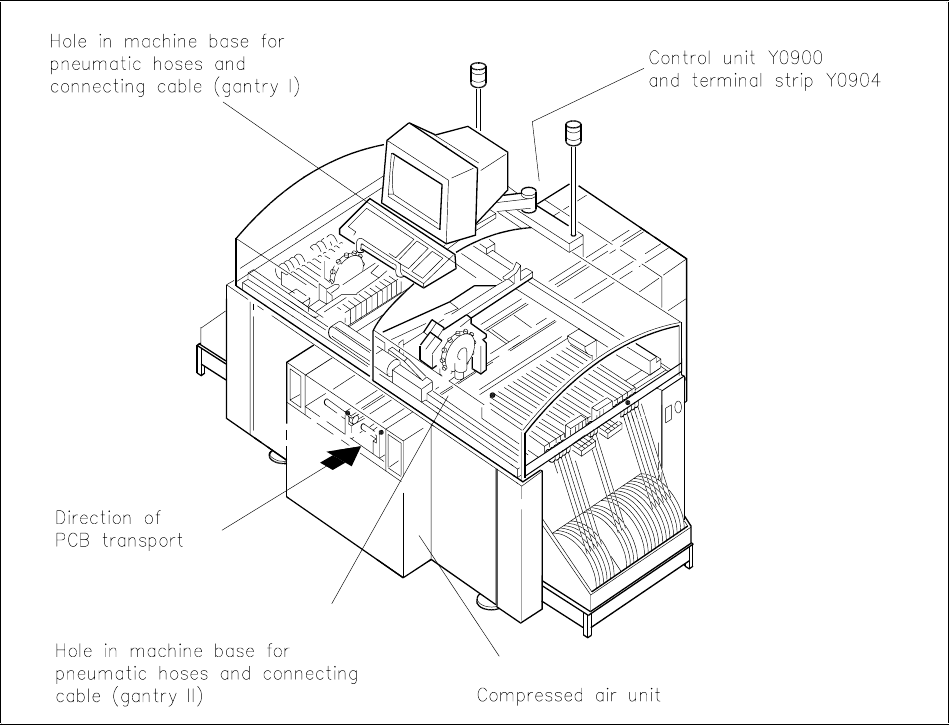 Hole in machine base for pneumatic hoses and connecting cable (gantry I)

Control unit Y0900 and terminal strip Y0904

Direction of PCB transport

Hole in machine base for pneumatic hoses and connecting cable (gantry II)

Compressed air unit