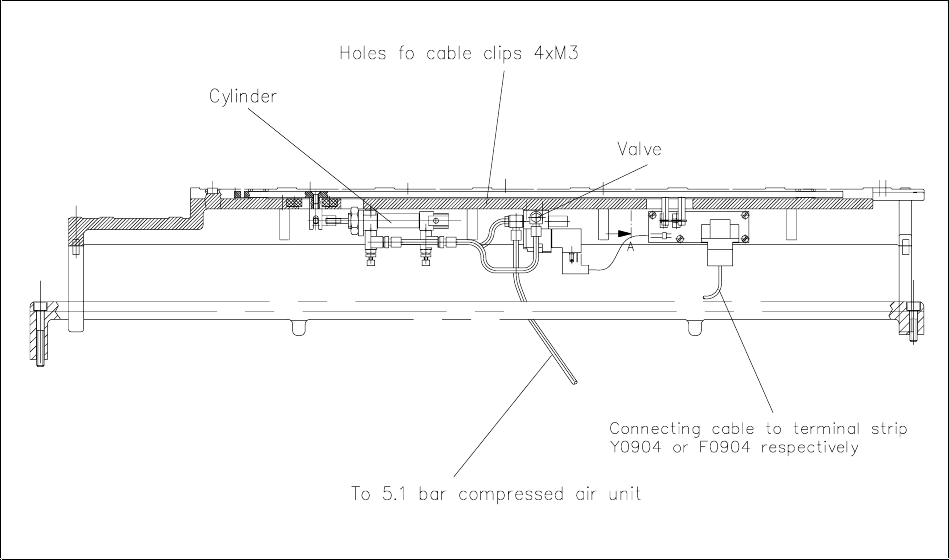 Holes fo cable clips 4xM3

Cylinder

Valve

A

Connecting cable to terminal strip Y0904 or F0904 respectively

To 5.1 bar compressed air unit