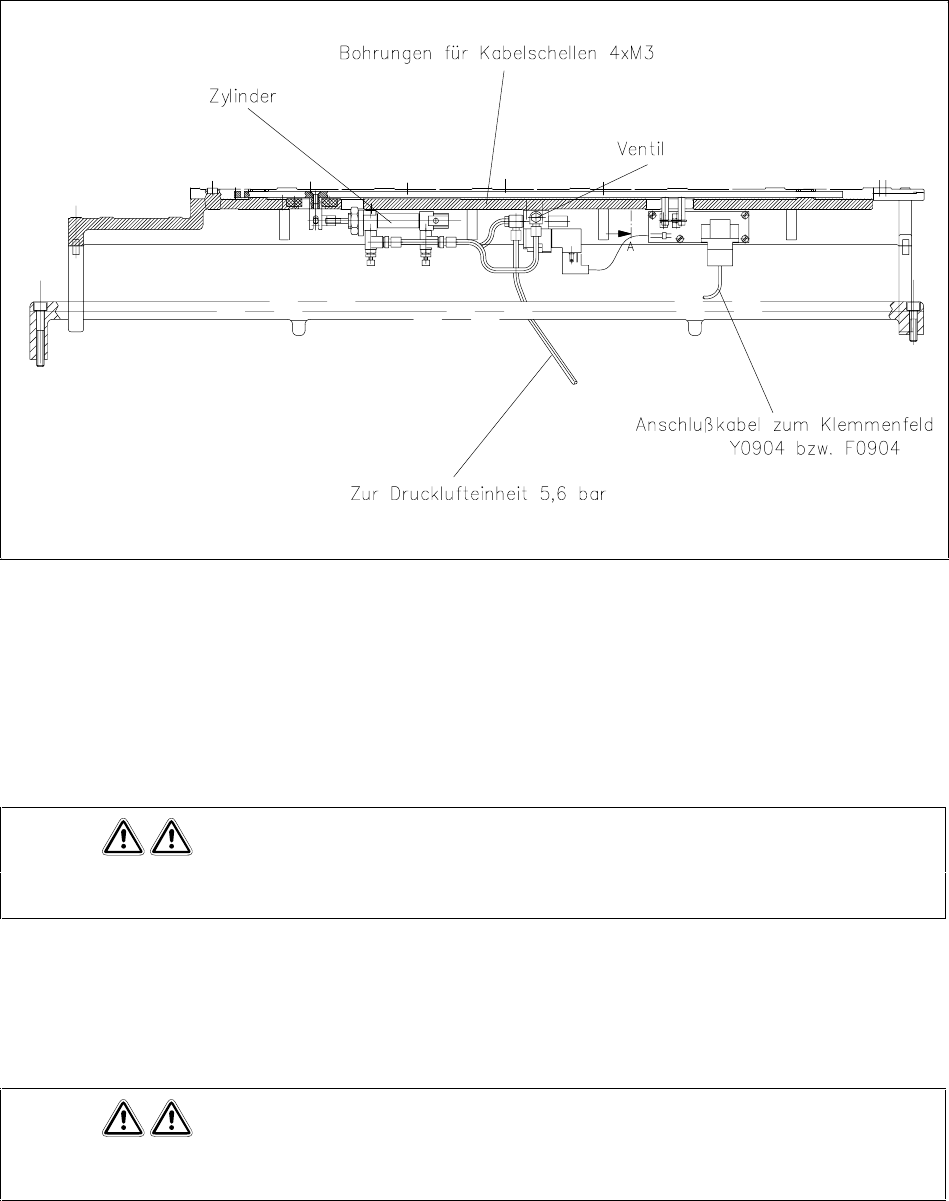 Bohrungen für Kabelschellen 4xM3

Zylinder

Ventil

A

Anschlußkabel zum Klemmenfeld Y0904 bzw. F0904

Zur Drucklufteinheit 5,6 bar