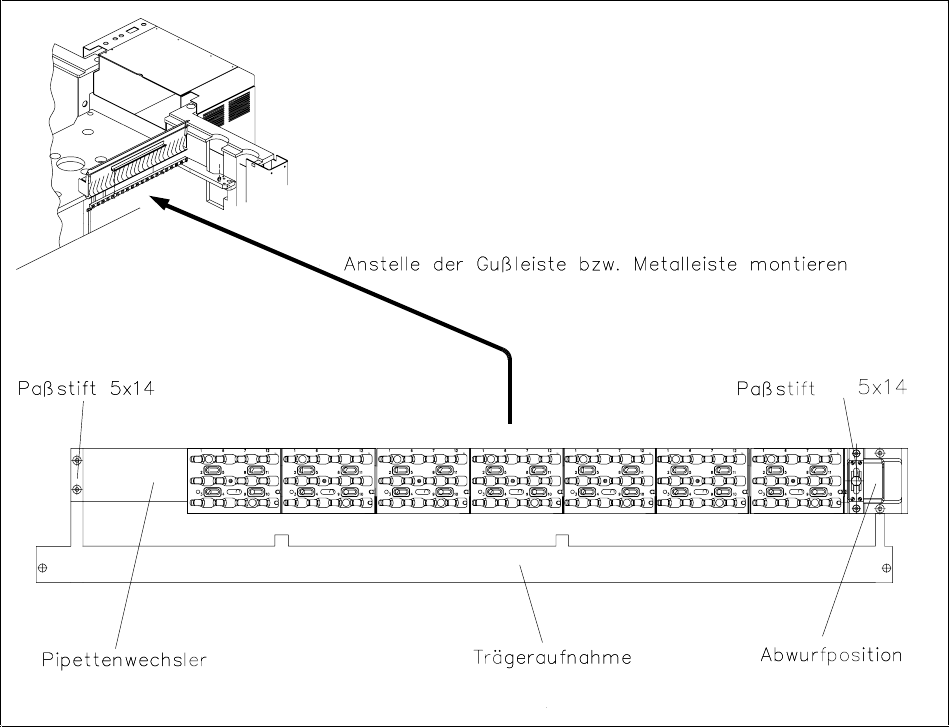 Anstelle der Gußleiste bzw. Metalleiste montieren

Paßstift 5x14

Paßstift 5x14

Pipettenwechsler

Trägeraufnahme

Abwurfposition