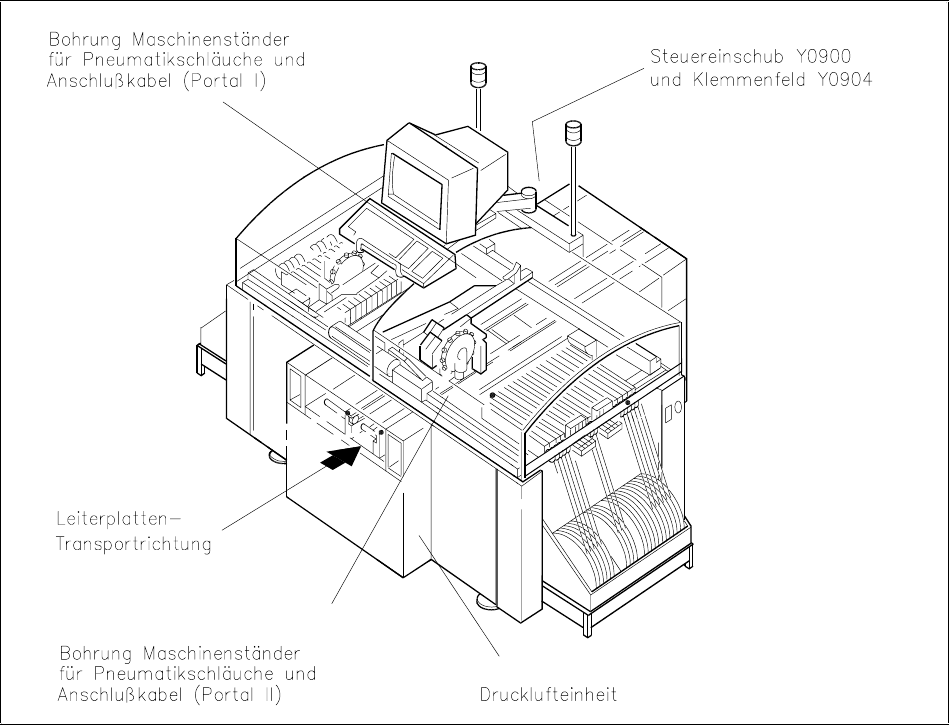 Bohrung Maschinenständer für Pneumatikschläuche und Anschlußkabel (Portal I)

Steuereinschub Y0900 und Klemmenfeld Y0904

Leiterplatten-Transportrichtung

Bohrung Maschinenständer für Pneumatikschläuche und Anschlußkabel (Portal II)

Drucklufteinheit