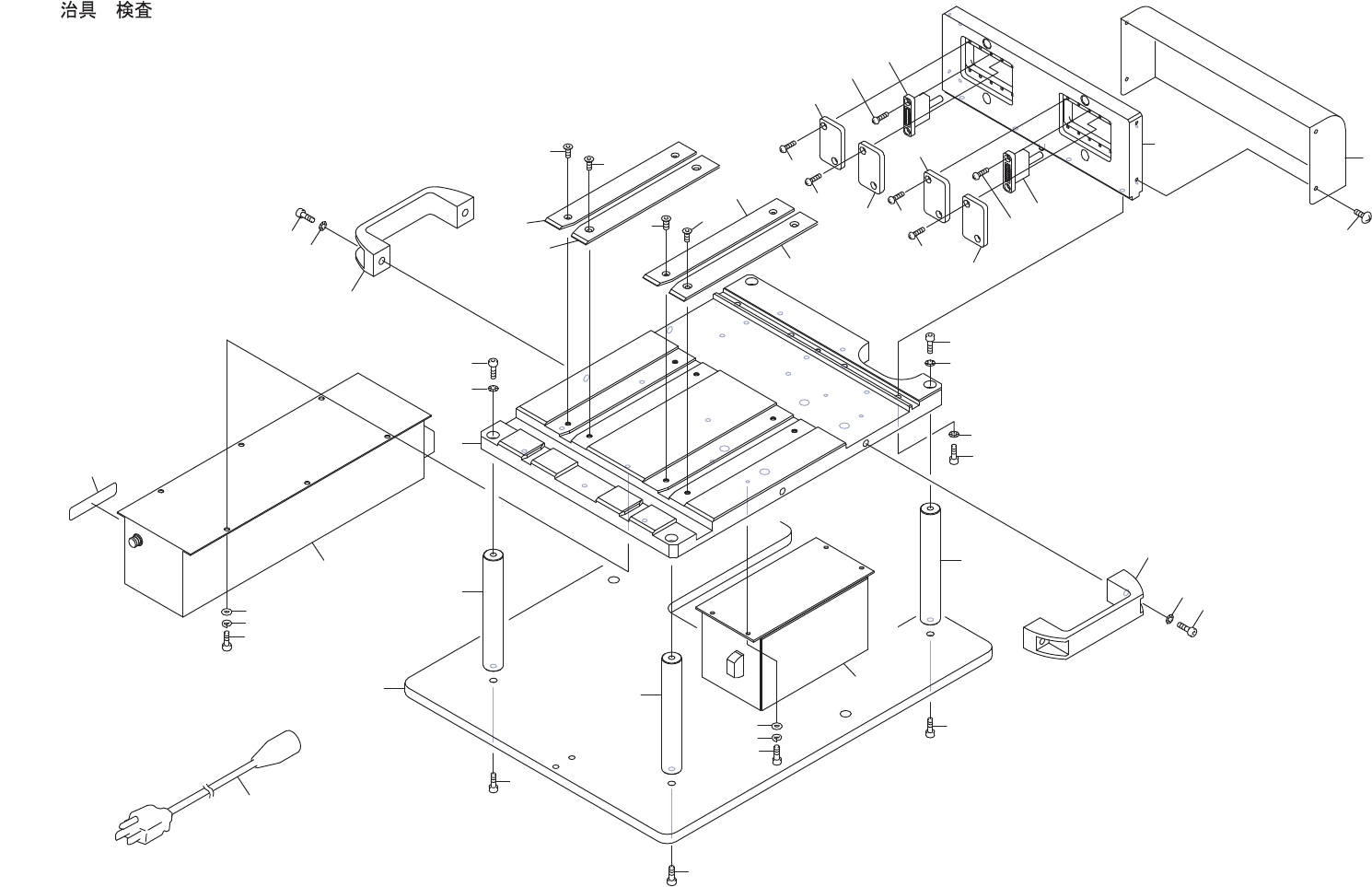 治具　検査