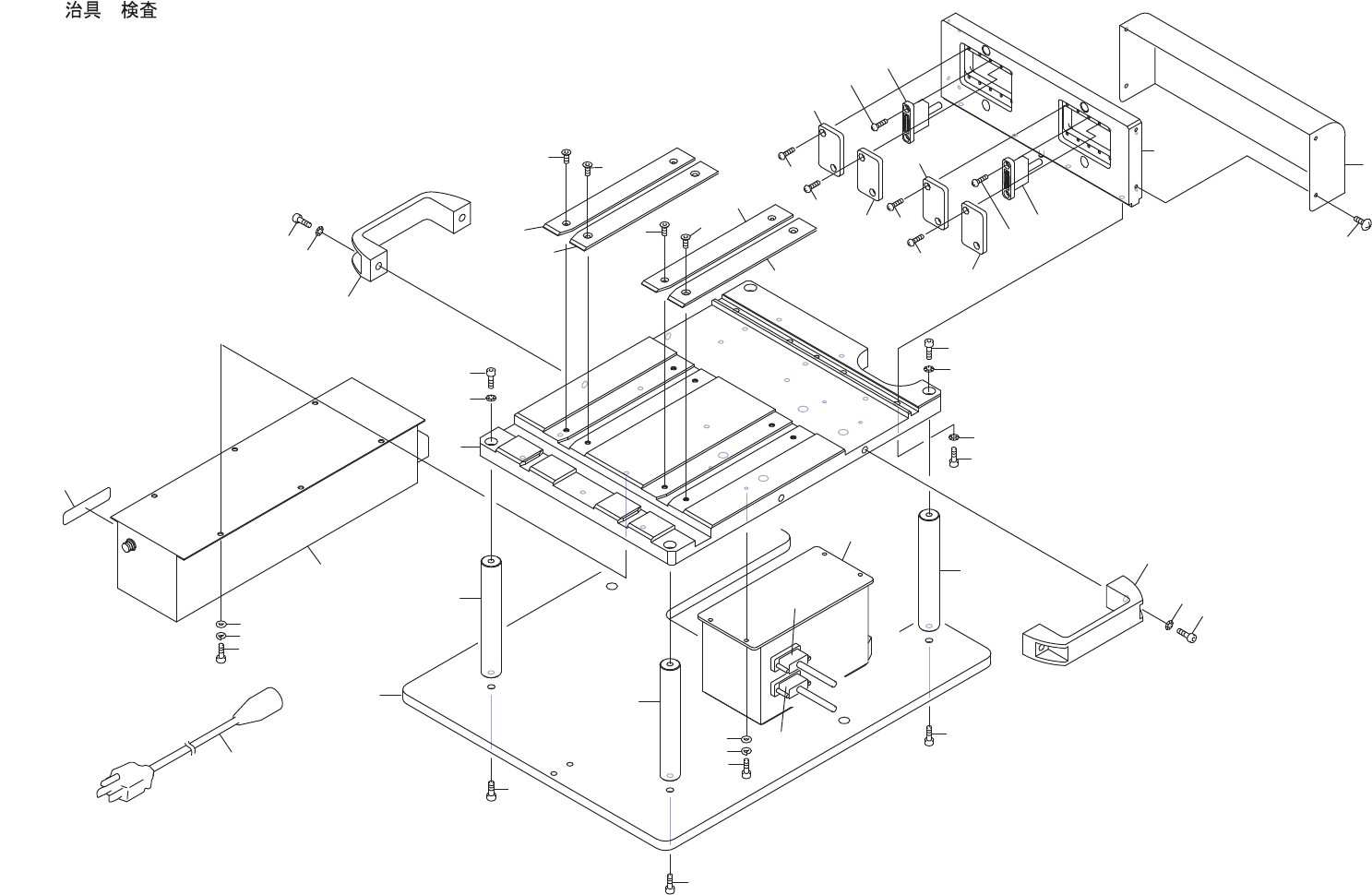 治具　検査