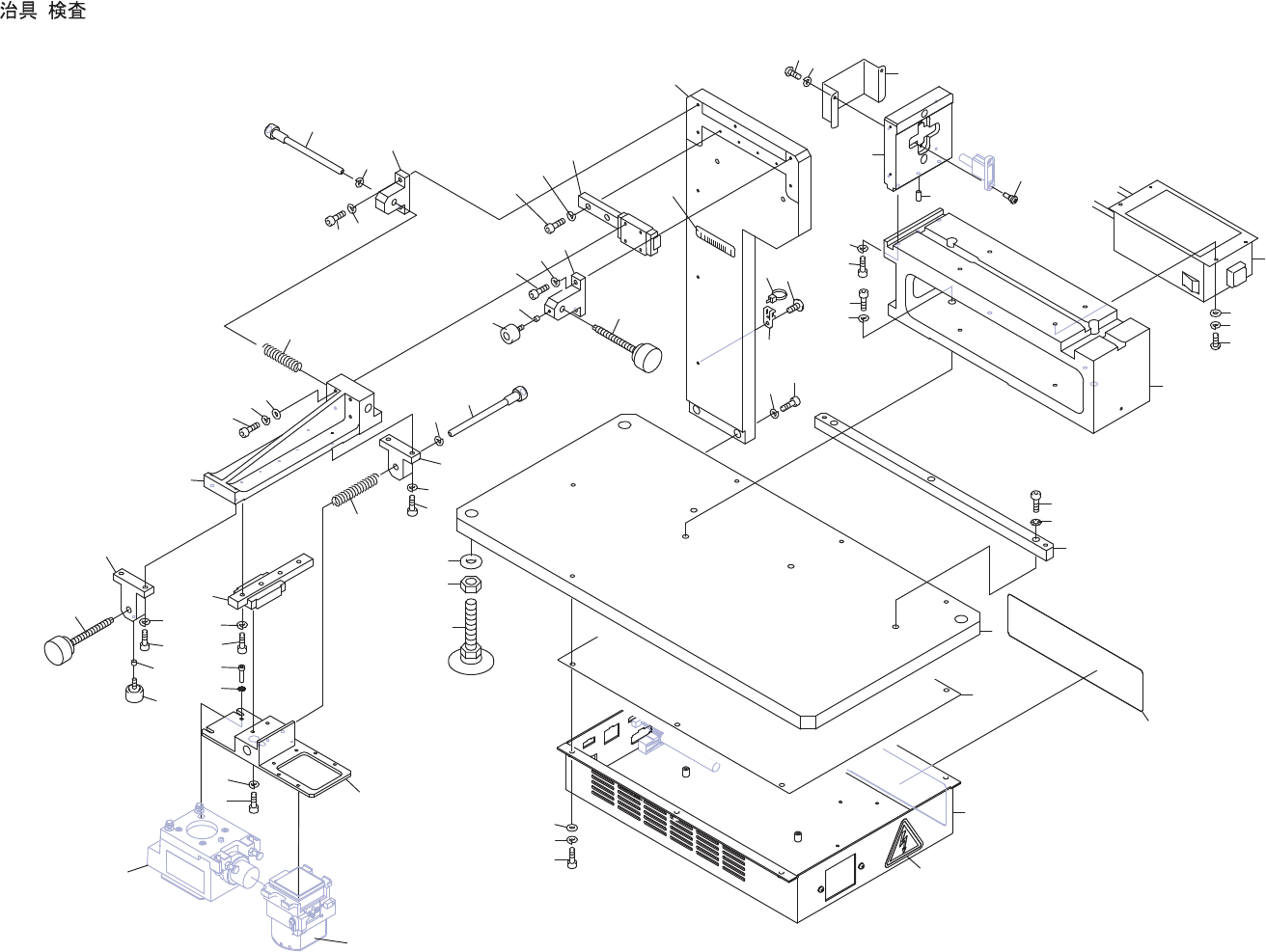 治具 検査