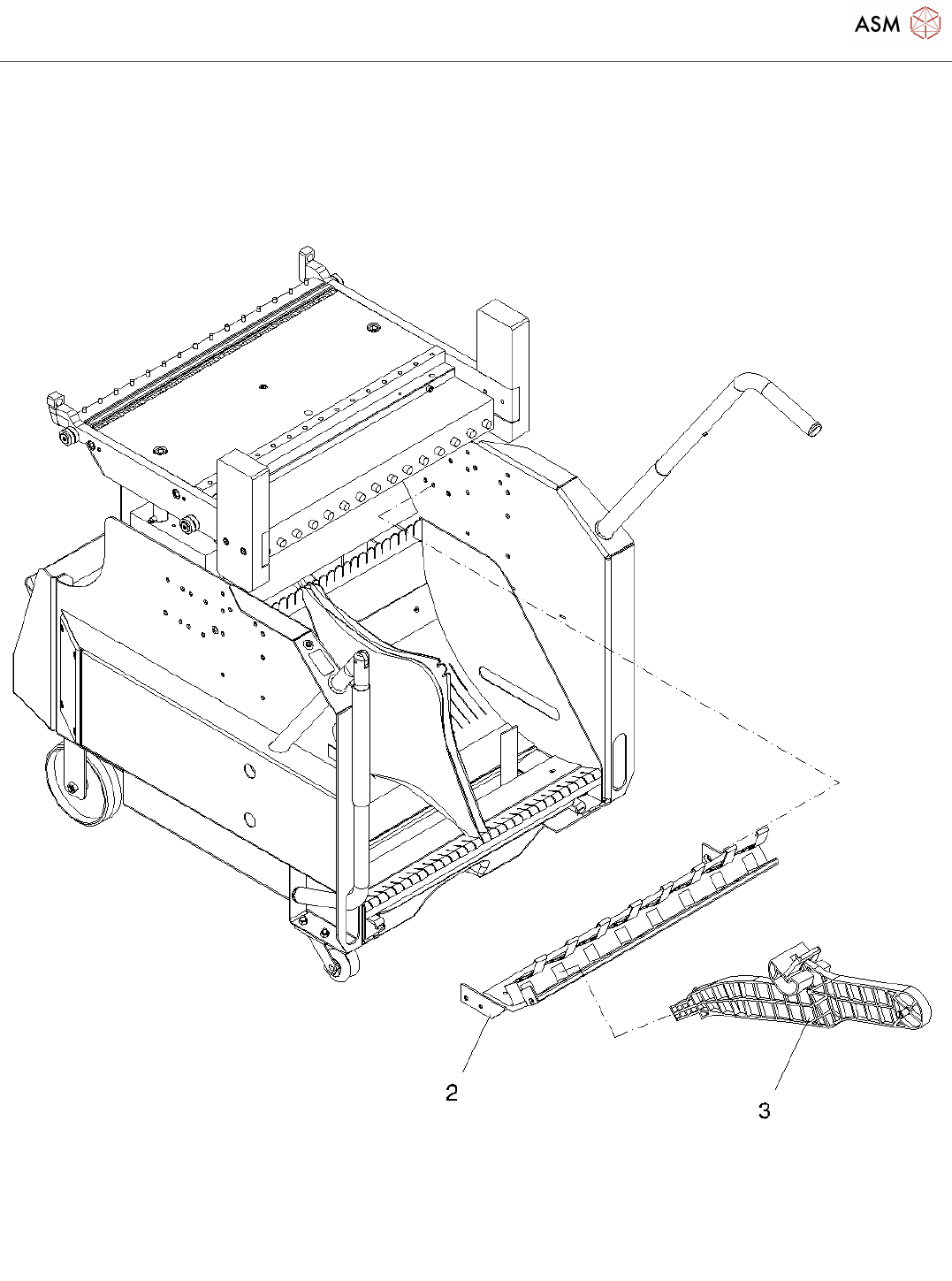 ASM

2

3