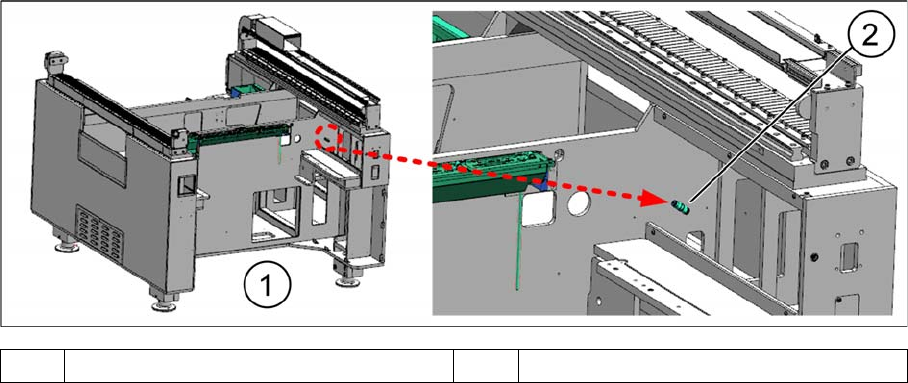 2

1