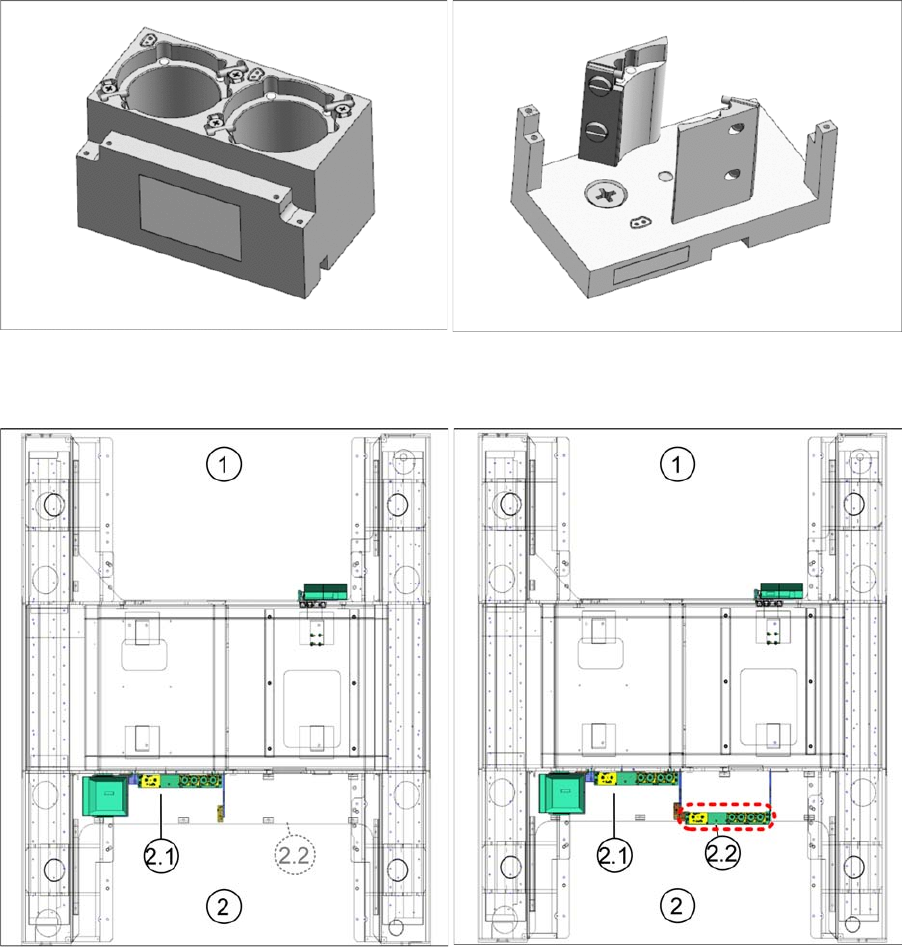 1

2.1

2.2

2

1

2.1

2.2

2