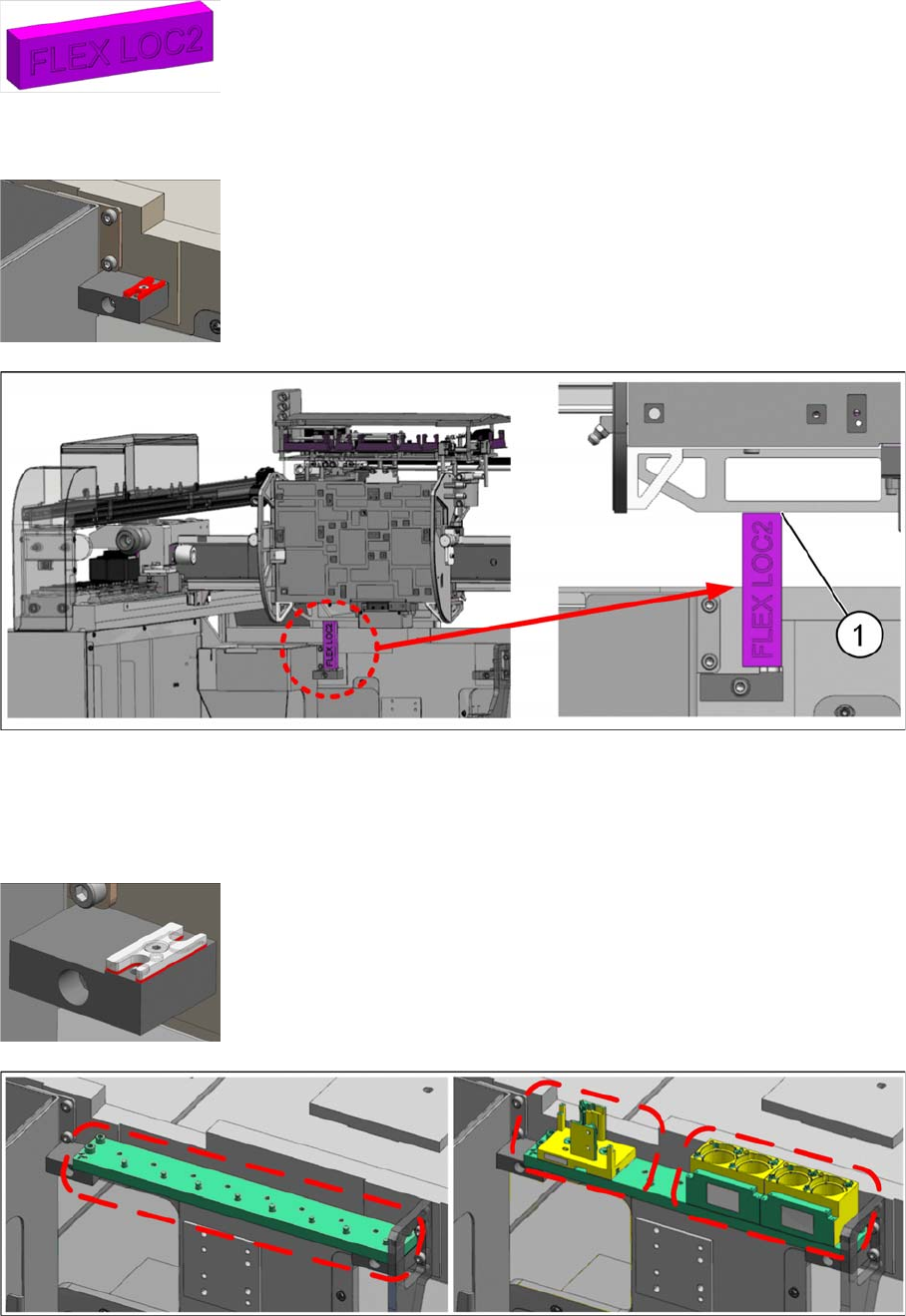 FLEX LOC2

FLEX LOC2

FLEX LOC2

1