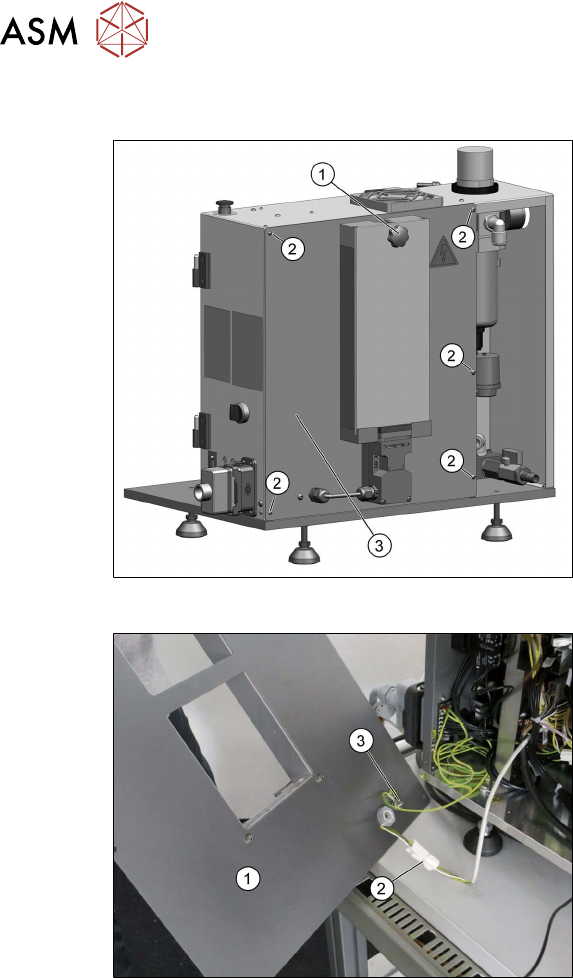 ASM

1
2
2
2
2
2
3

3
1
2