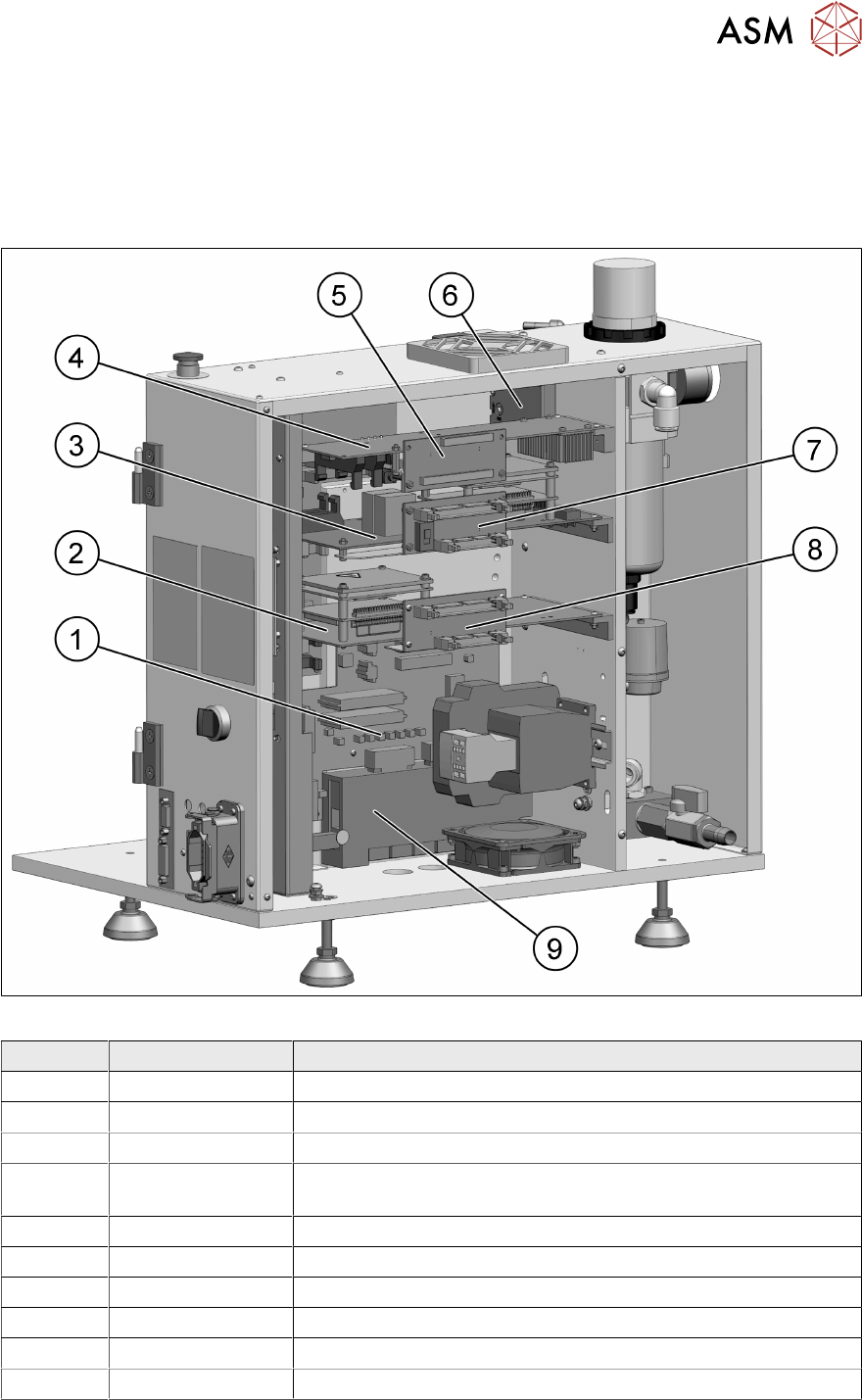 ASM

5
6
4
3
7
2
8
1
9