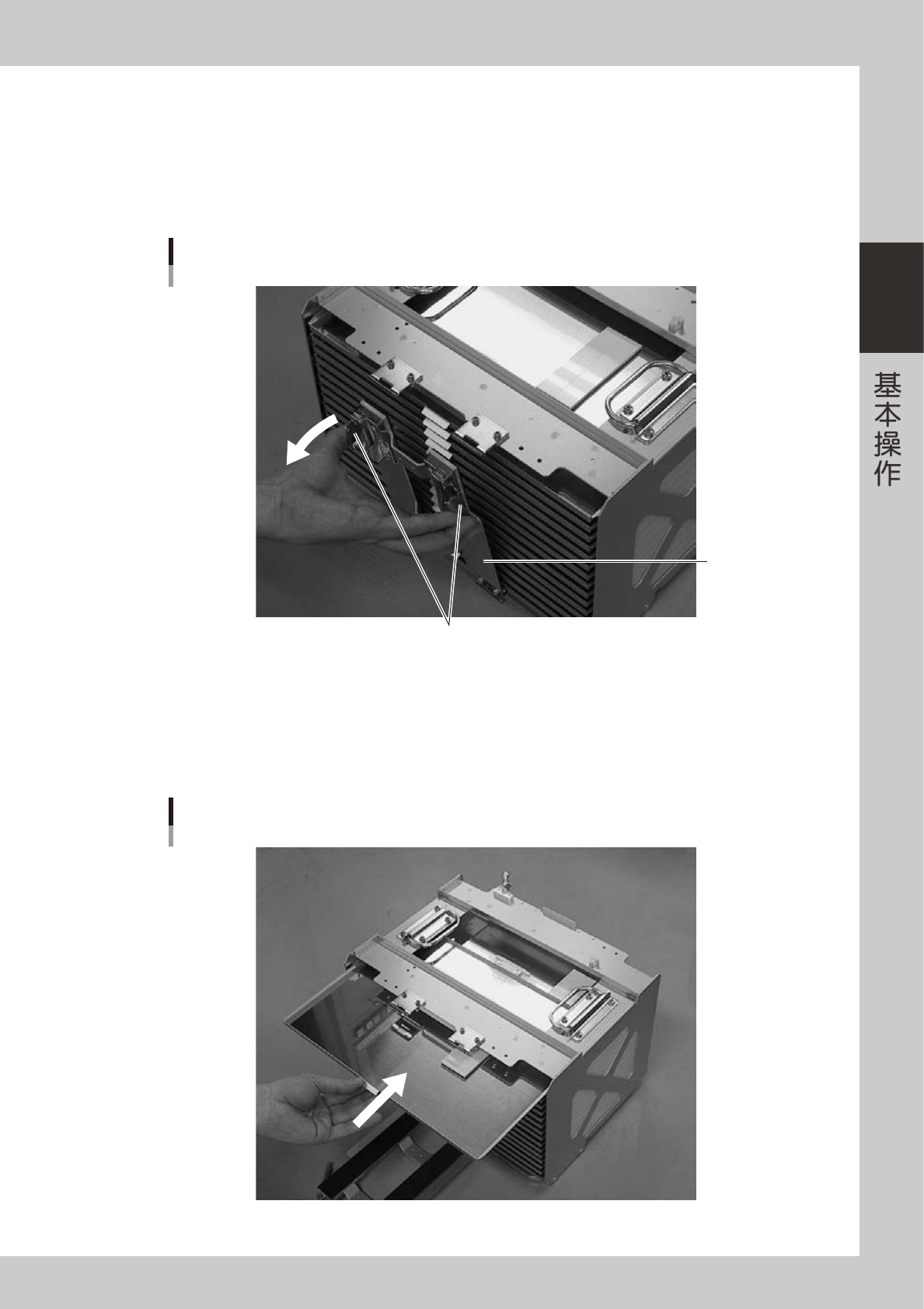 基本操作