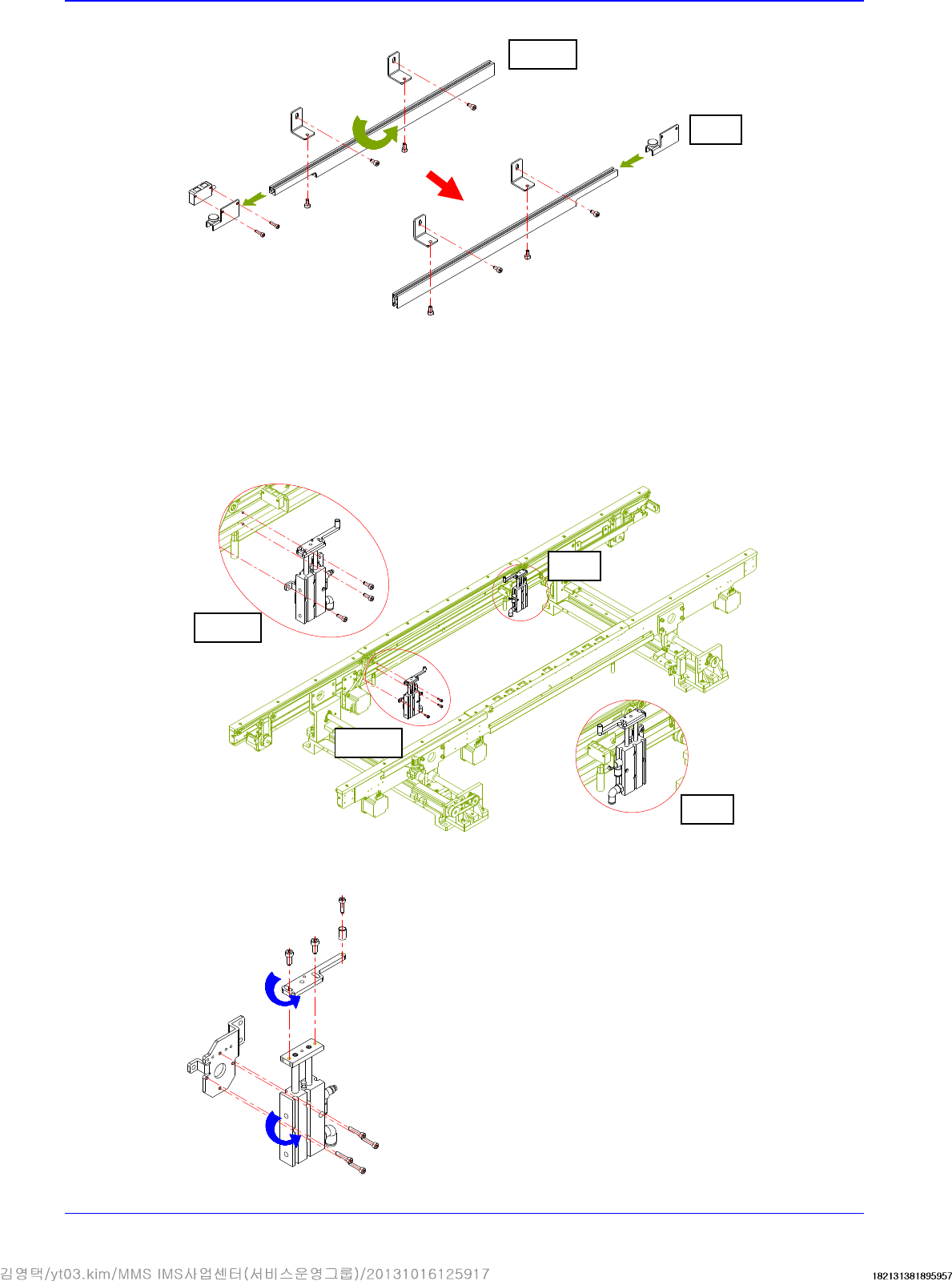 김영택/yt03.kim/MMS IMS사업센터(서비스운영그룹)/20131016125917

182131381895957