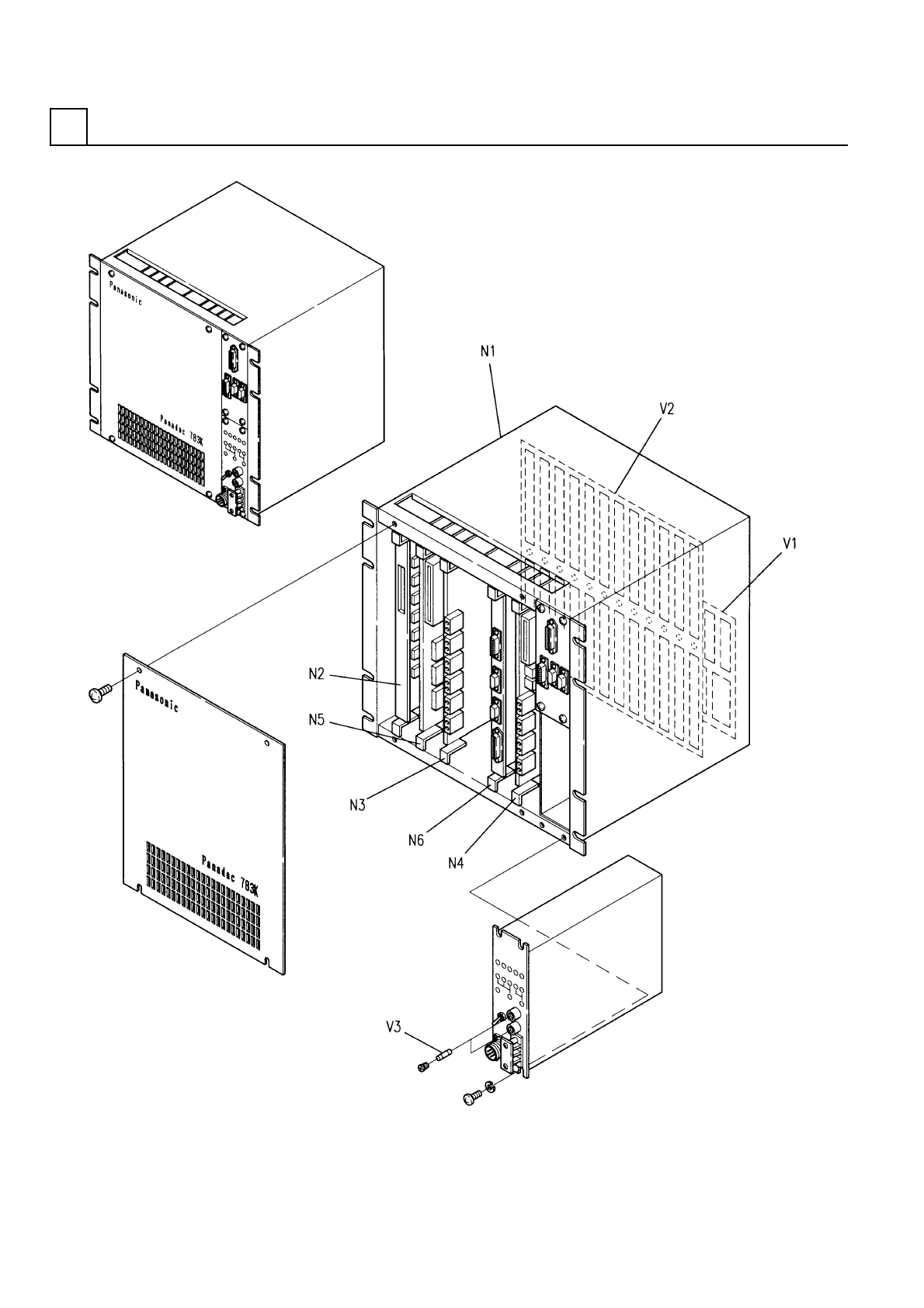 Panasonic

Panadac 783K

N1

V2

V1

N2

N5

N3

N6

N4

Panasonic

Panadac 783K

V3