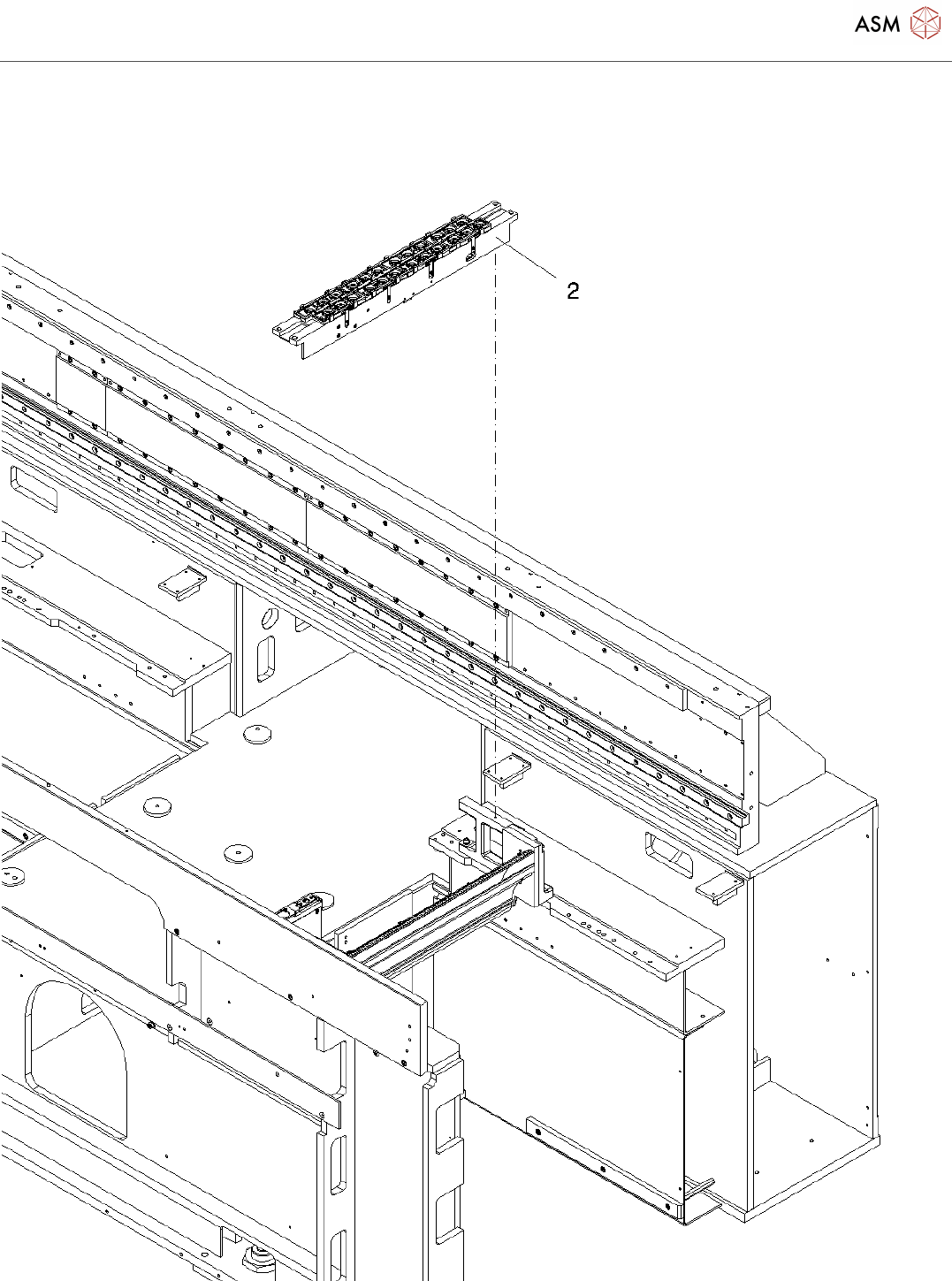 ASM

2