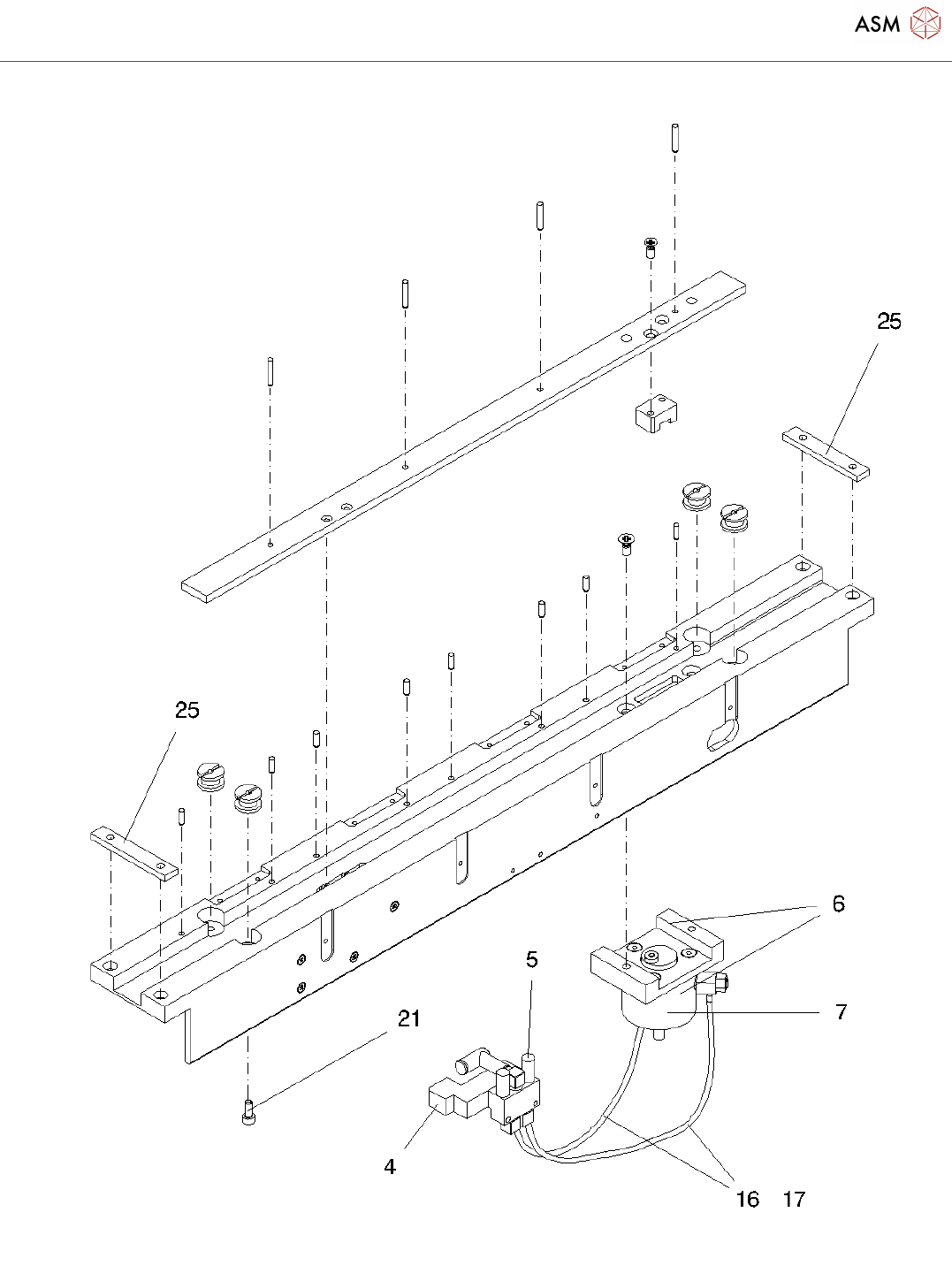 ASM

25

25

6

5

7

21

4

16 17