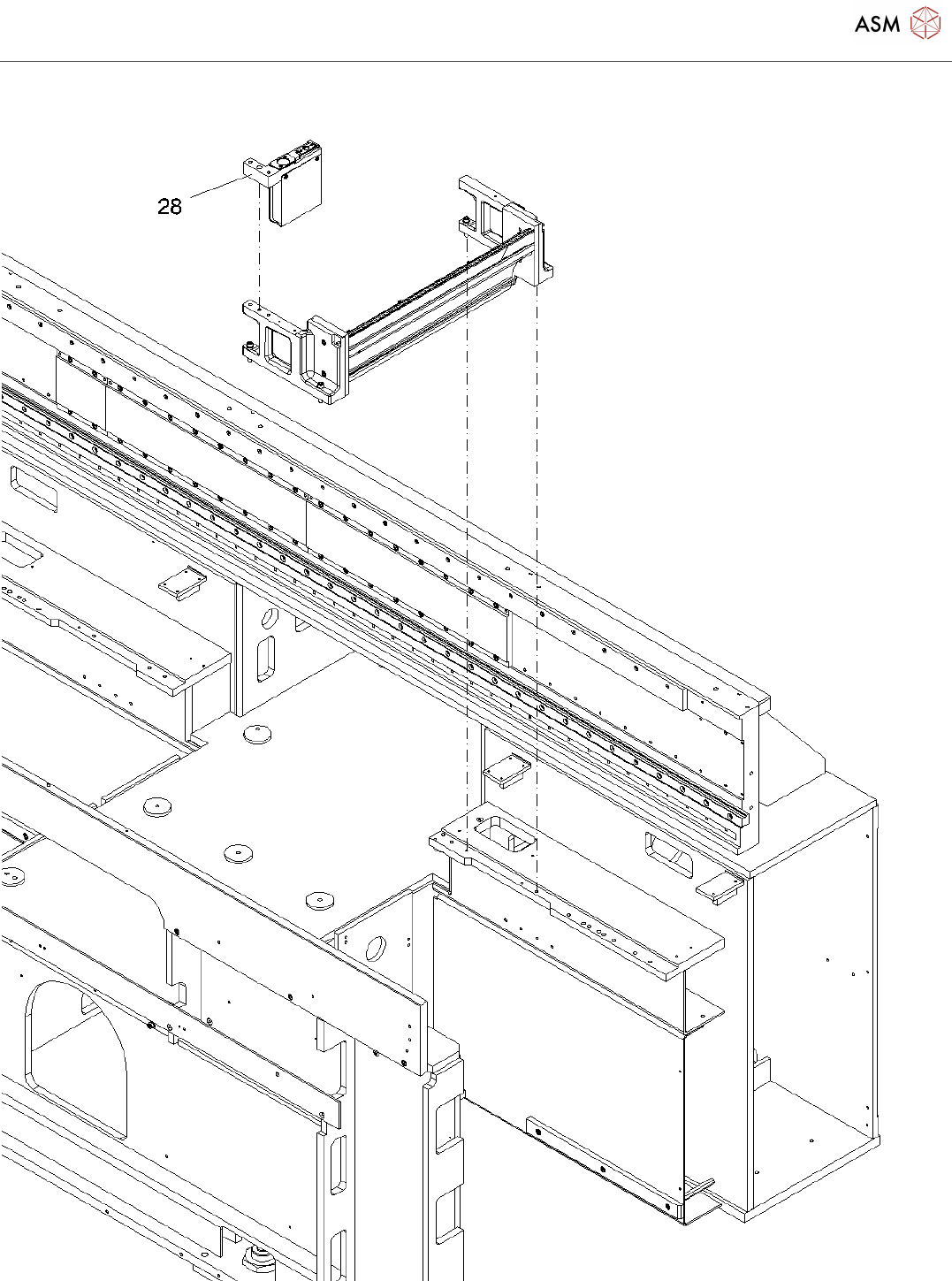 ASM

28