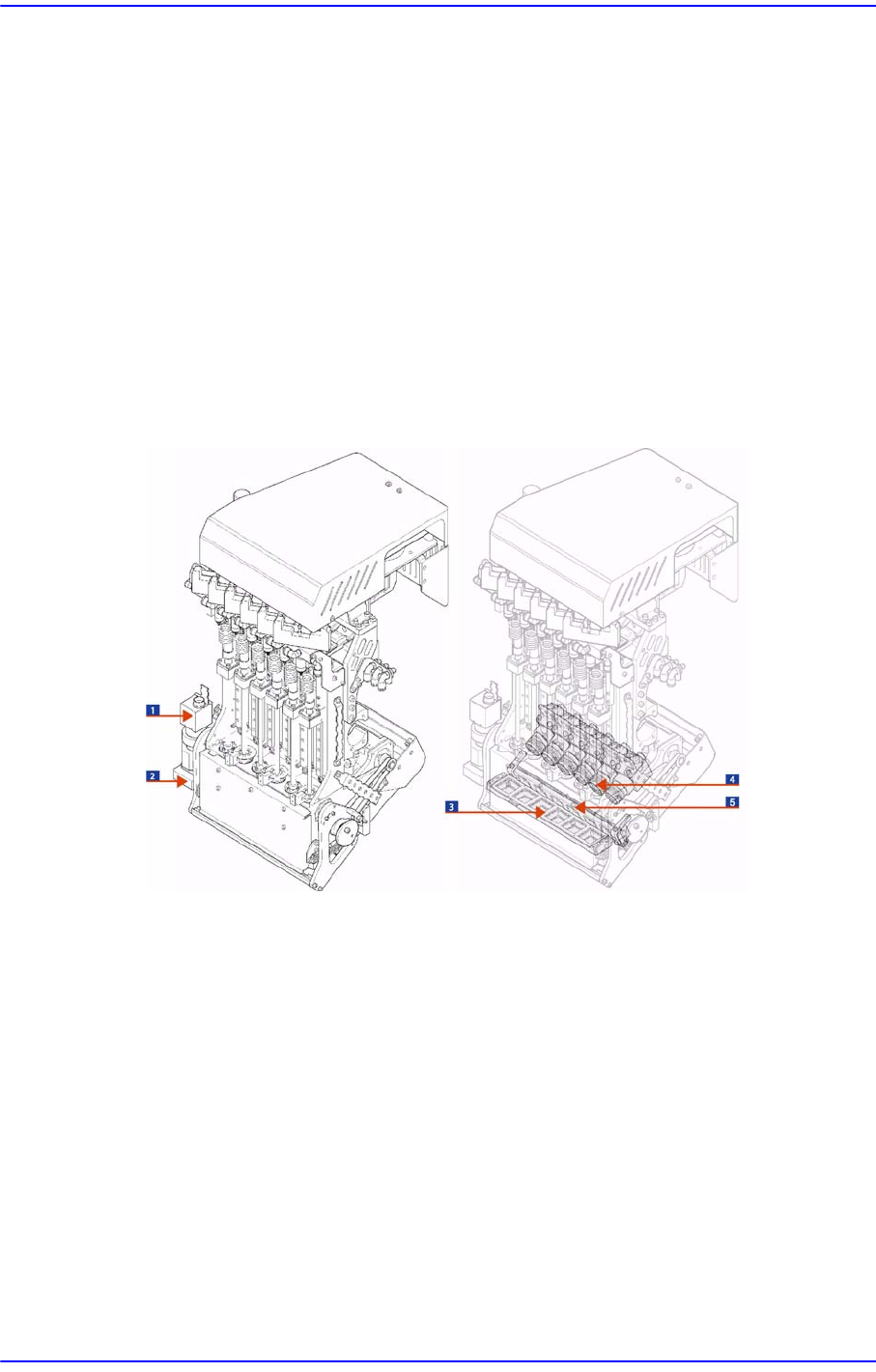 1
2
3
4
5