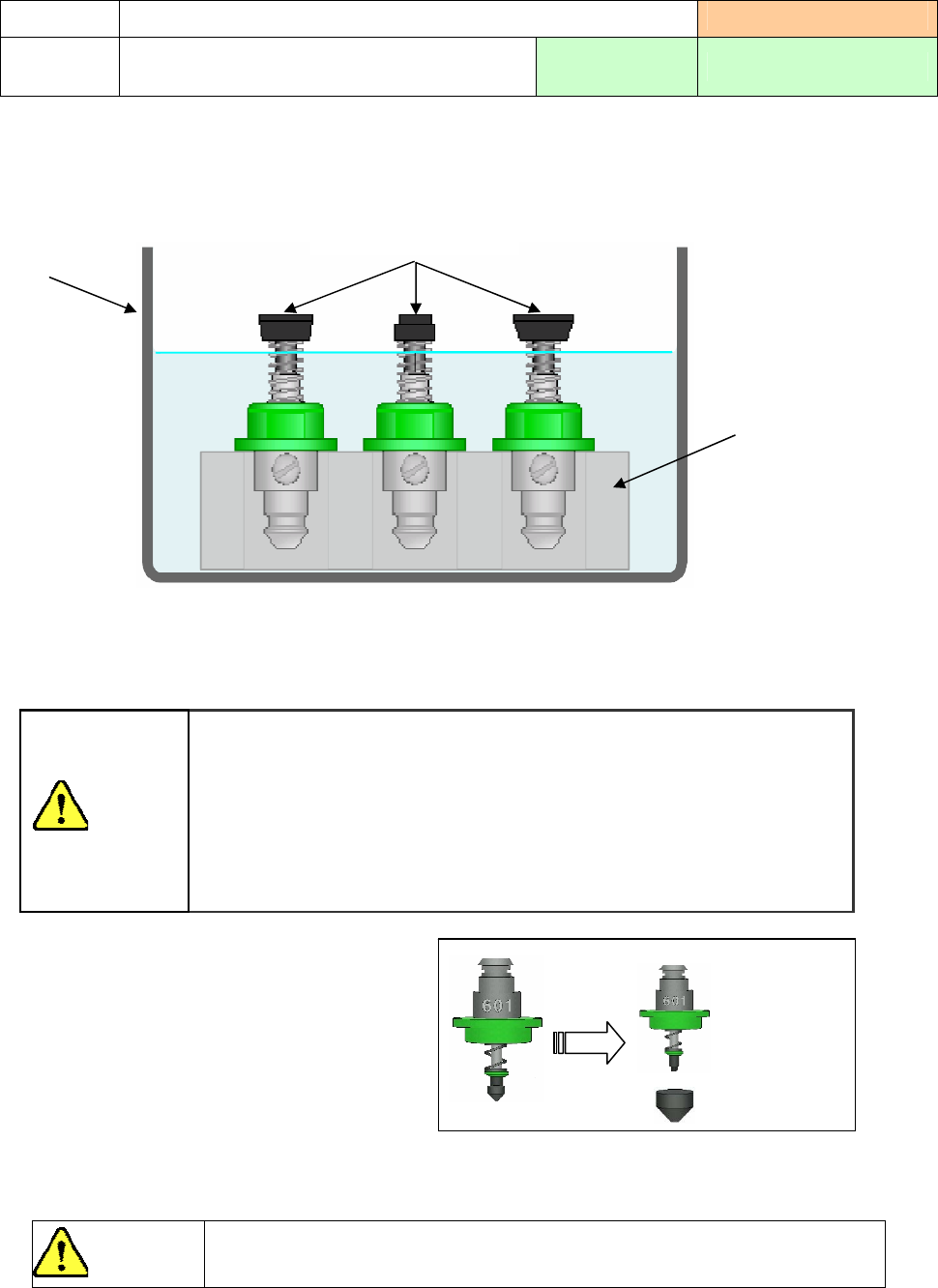 601

601