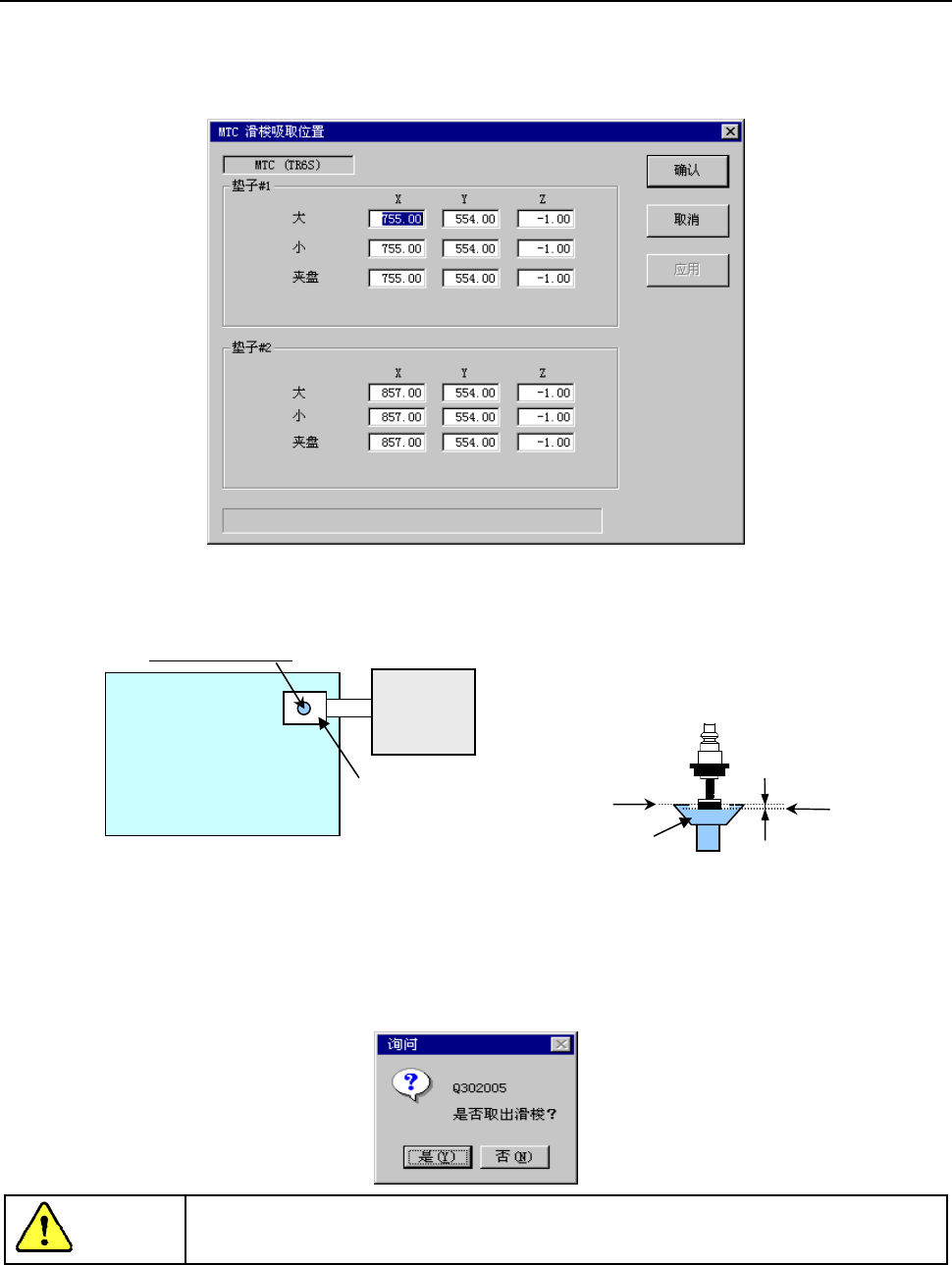 MTC 滑梭吸取位置

MTC (TR6S)

确认

取消

应用

垫子#1

| | X | Y | Z |
|---|---|---|---|
| 大 | 755.00 | 554.00 | -1.00 |
| 小 | 755.00 | 554.00 | -1.00 |
| 夹盘 | 755.00 | 554.00 | -1.00 |

垫子#2

| | X | Y | Z |
|---|---|---|---|
| 大 | 857.00 | 554.00 | -1.00 |
| 小 | 857.00 | 554.00 | -1.00 |
| 夹盘 | 857.00 | 554.00 | -1.00 |

询问

Q302005

是否取出滑梭?

是(Y) 否(N)