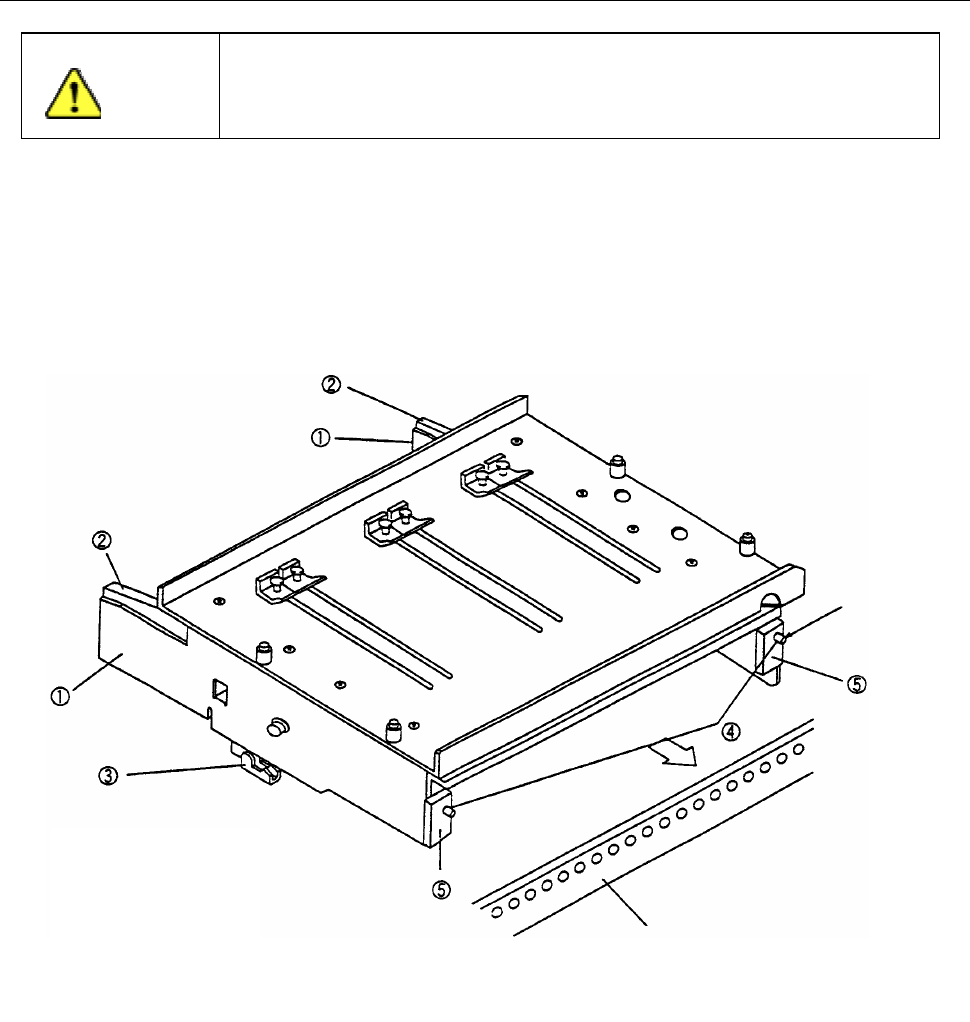 ②
①
②
①
③
④
⑤
⑤