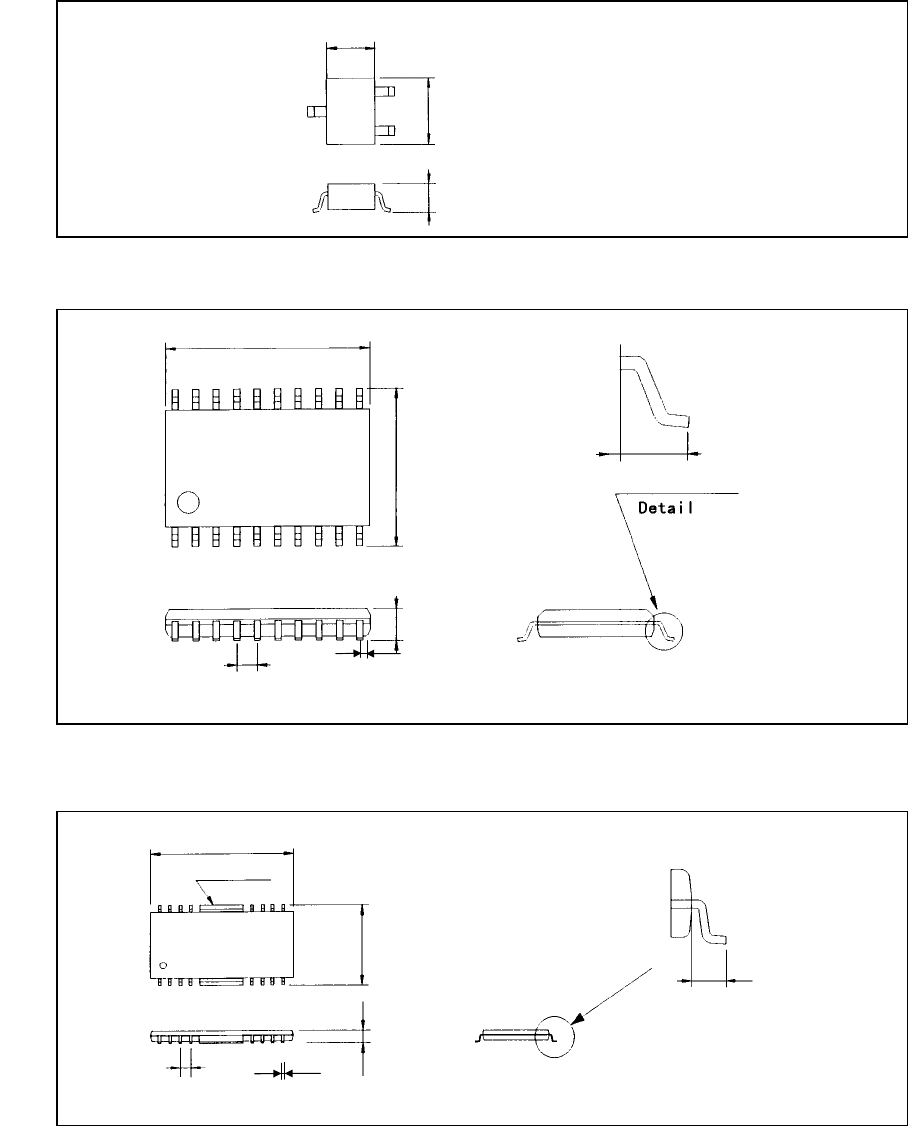 Detail