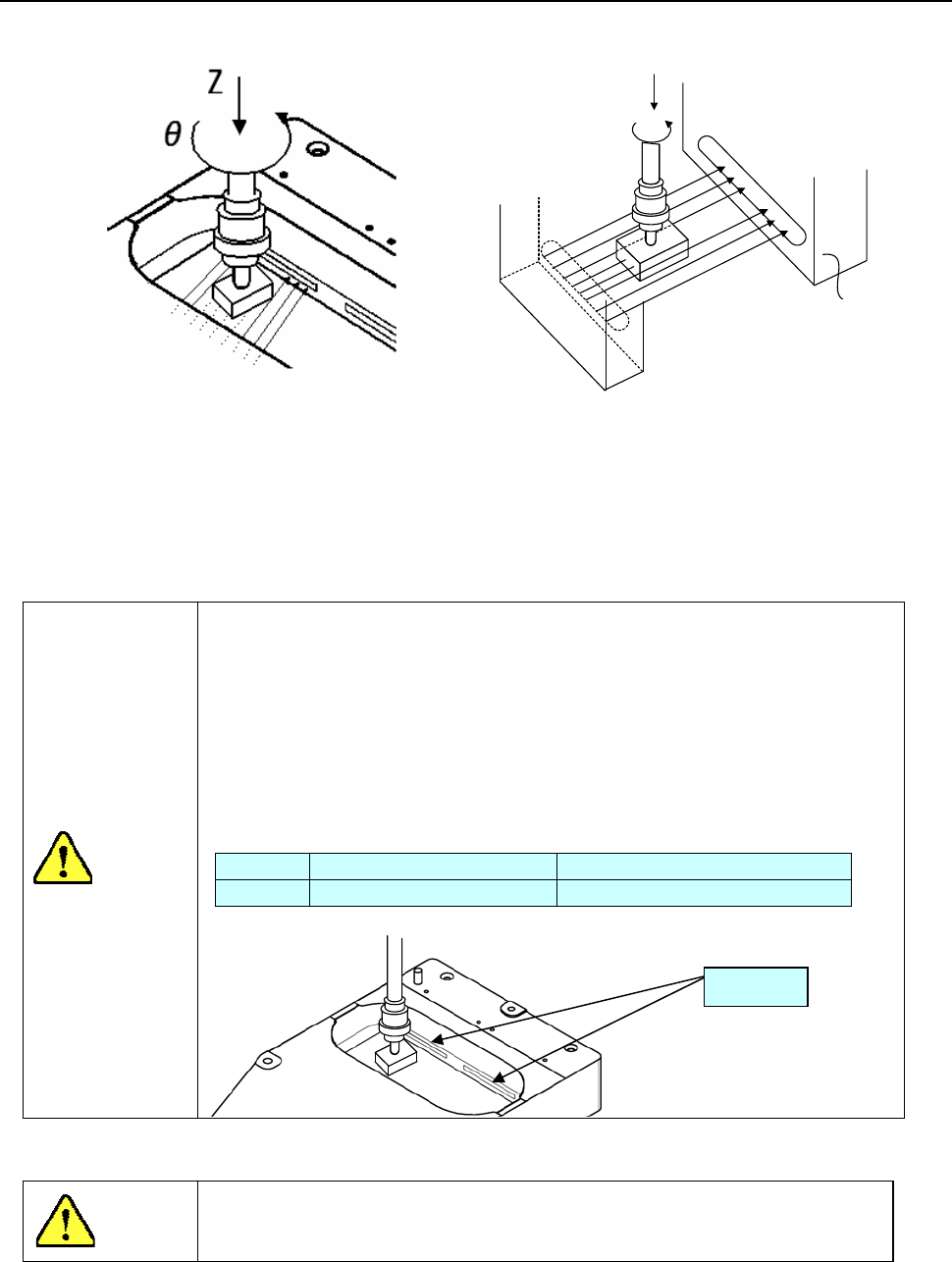 Z

$\theta$