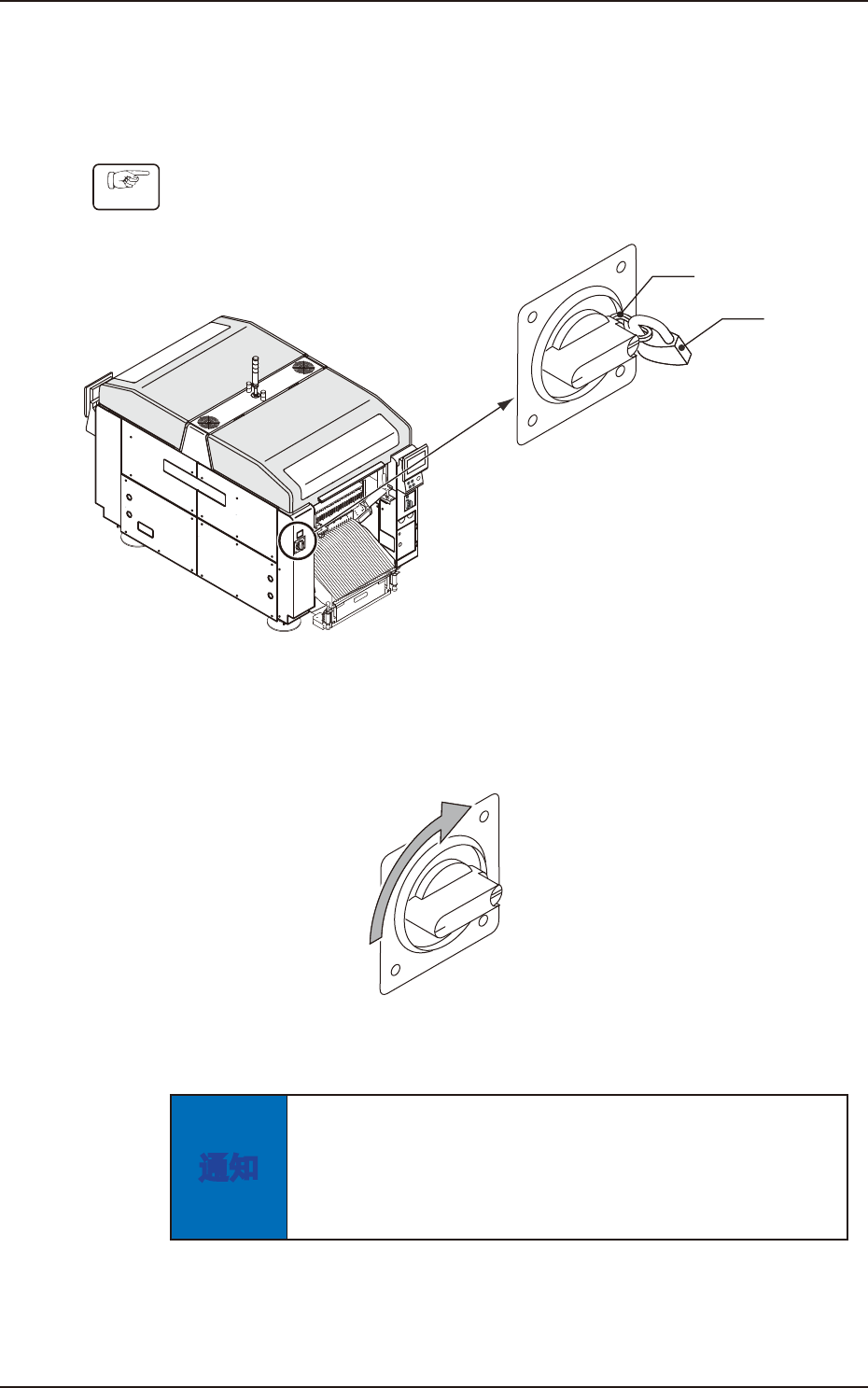 通知