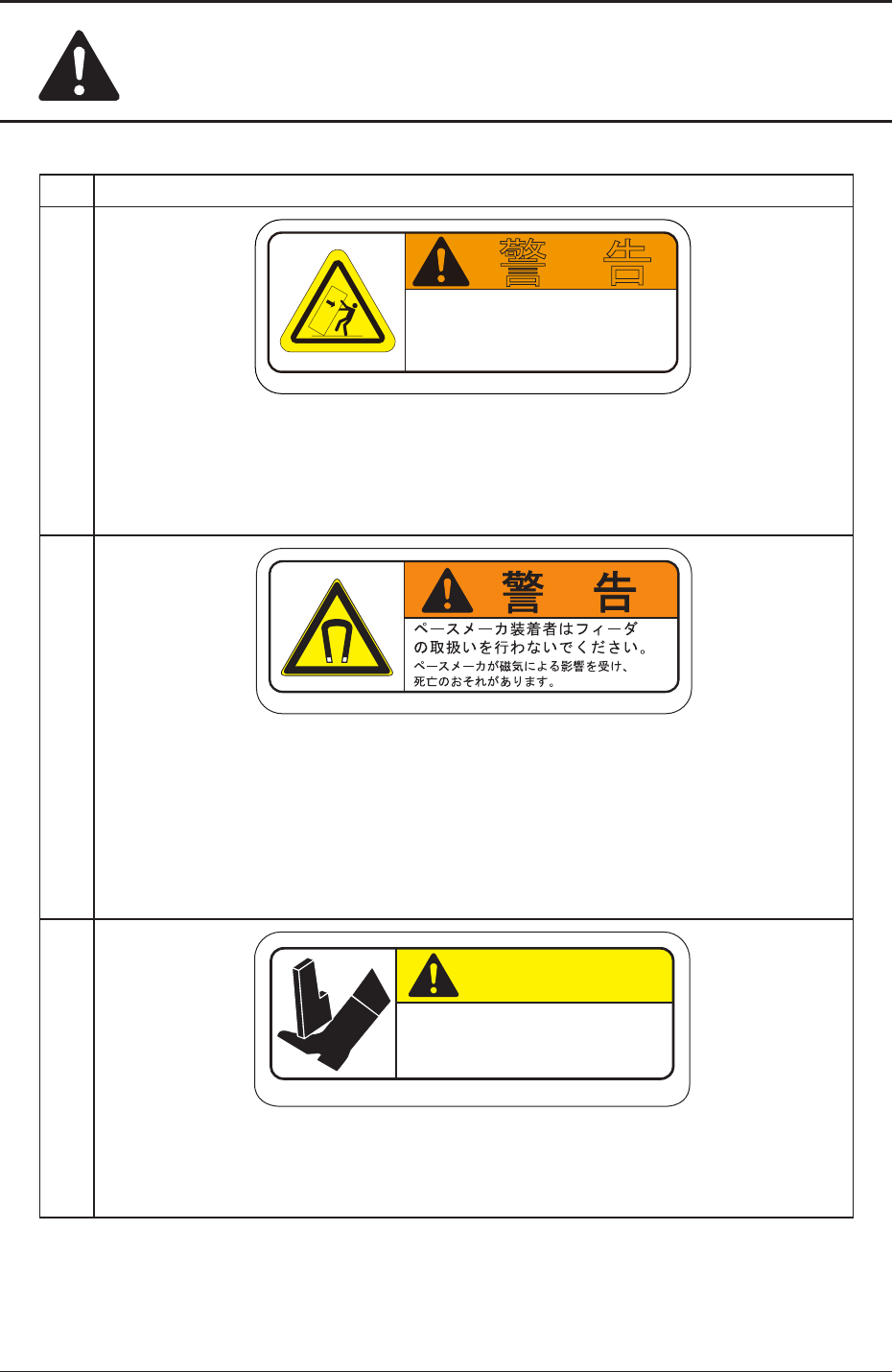 警　告

警　告

ペースメーカ装着者はフィーダの取扱いを行わないでください。
ペースメーカが磁気による影響を受け、死亡のおそれがあります。