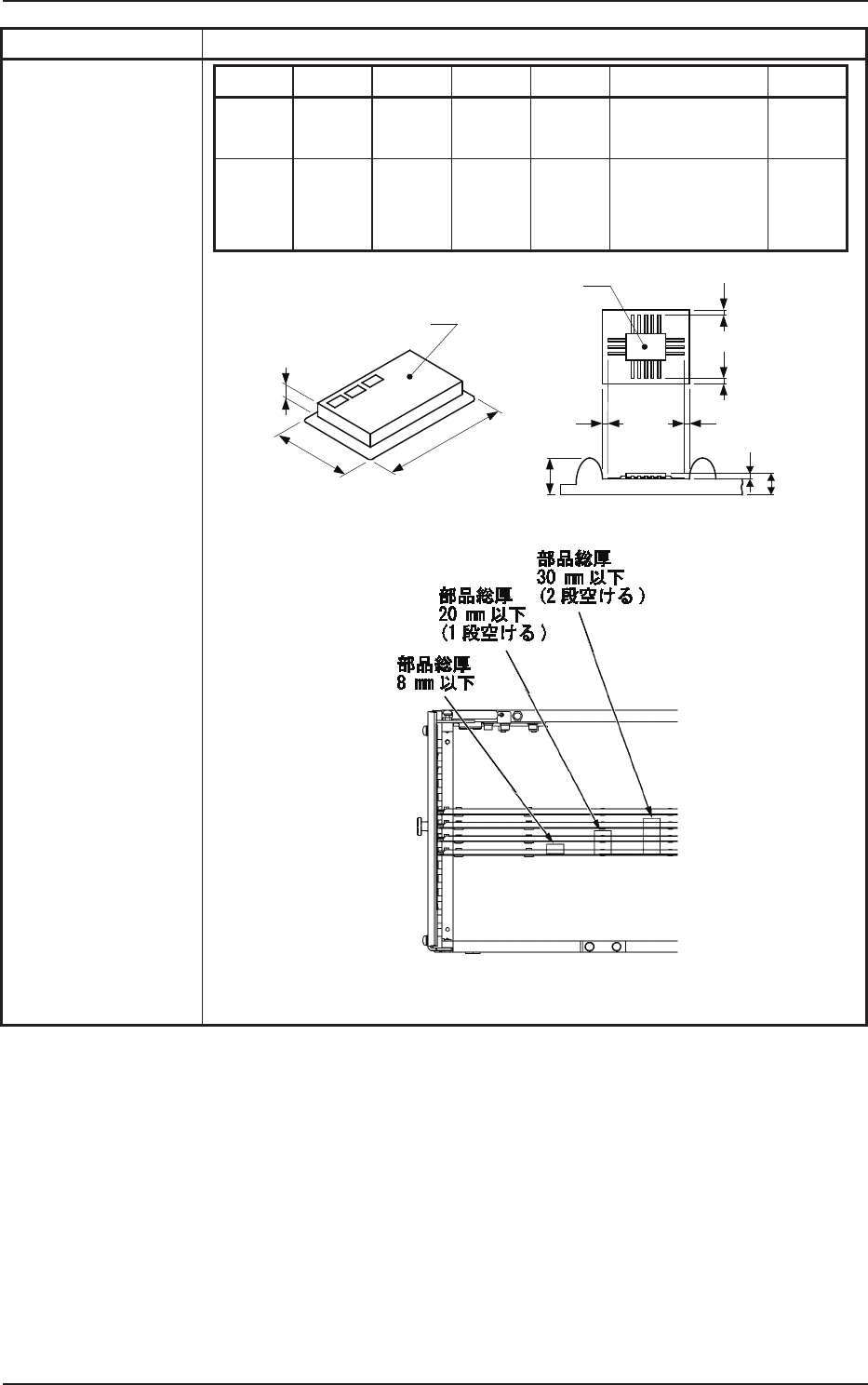 部品総厚
30 mm 以下
（2 段空ける）

部品総厚
20 mm 以下
（1 段空ける）

部品総厚
8 mm 以下