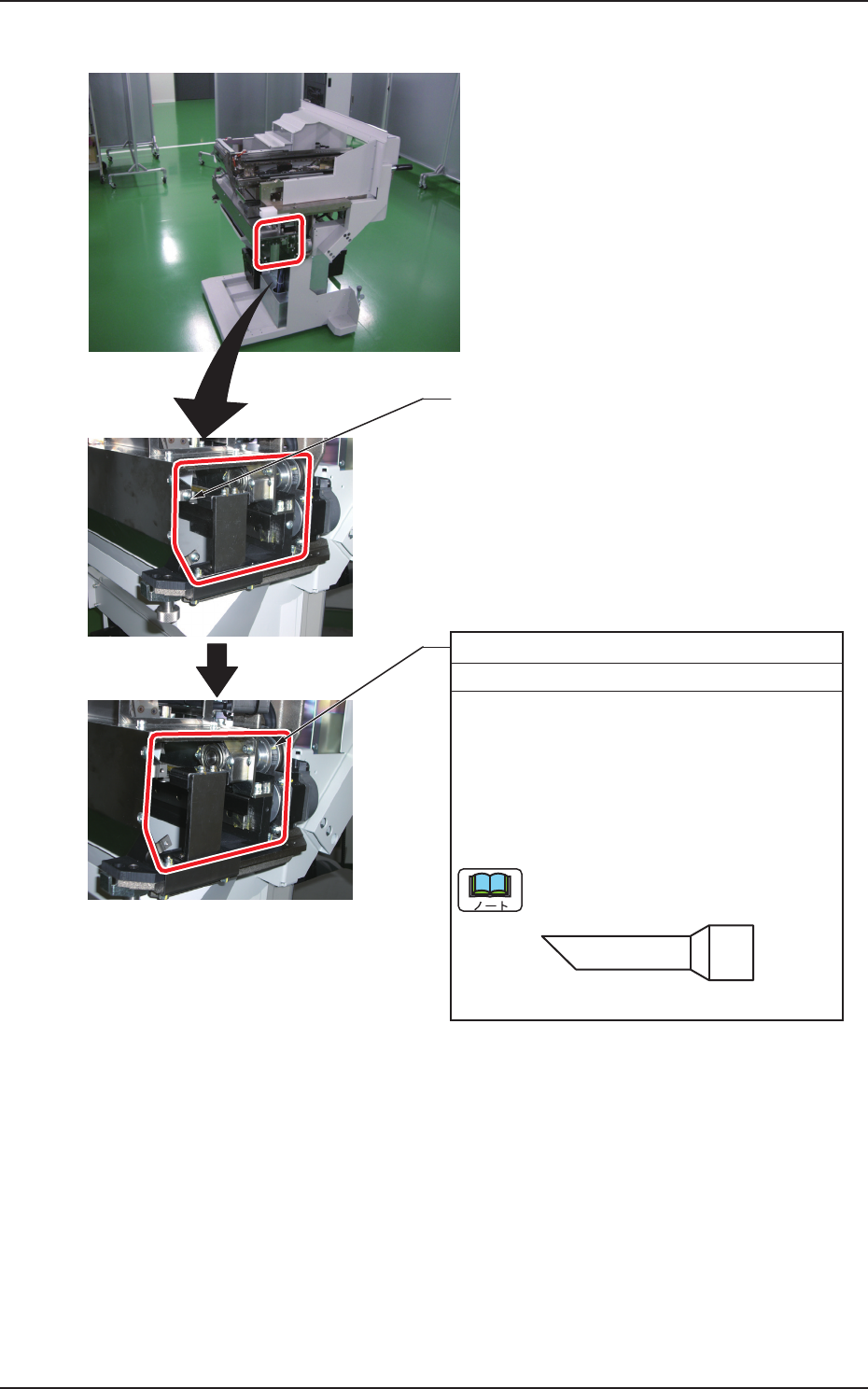 ノート