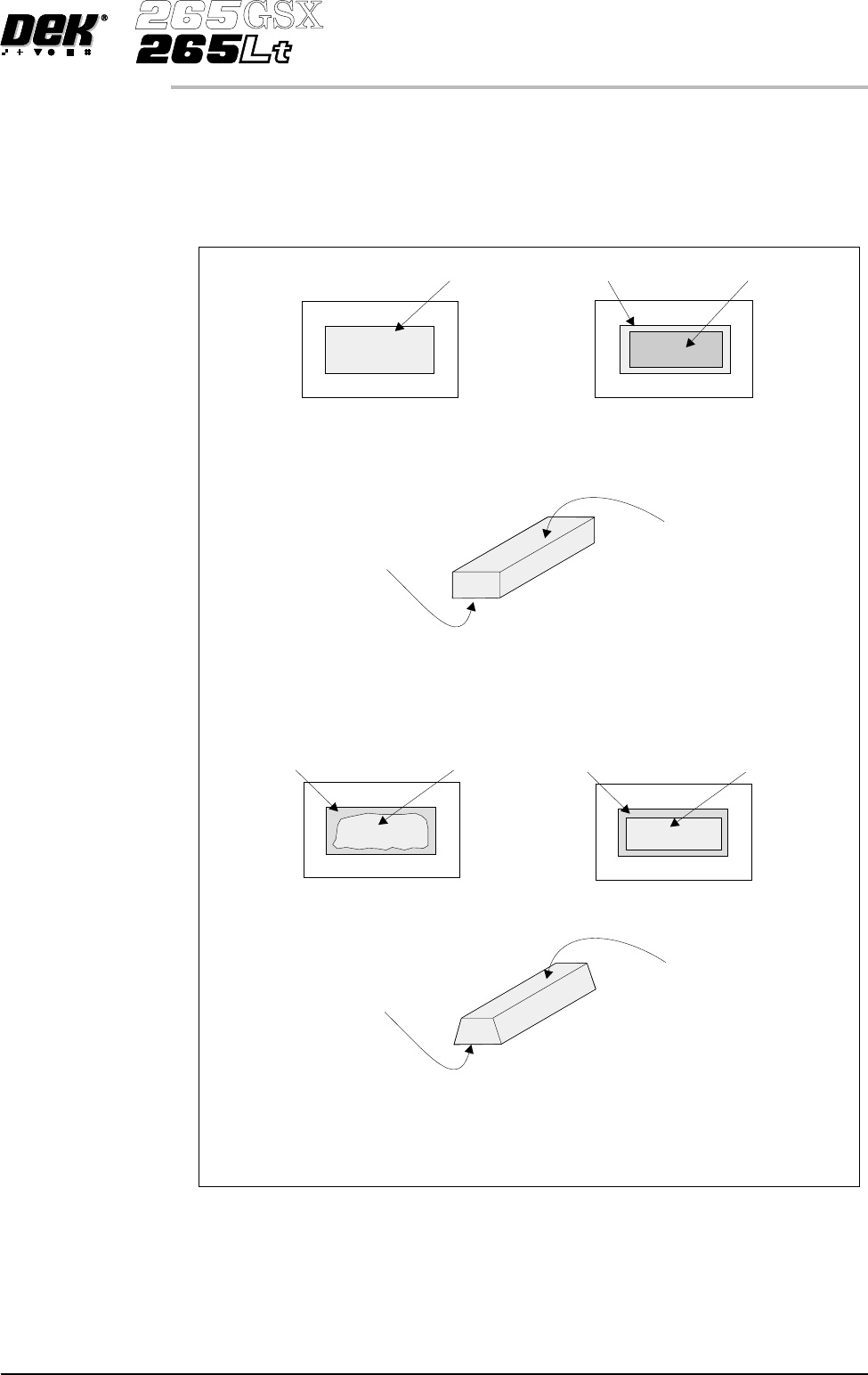 DEK®
265GSX
265Lt