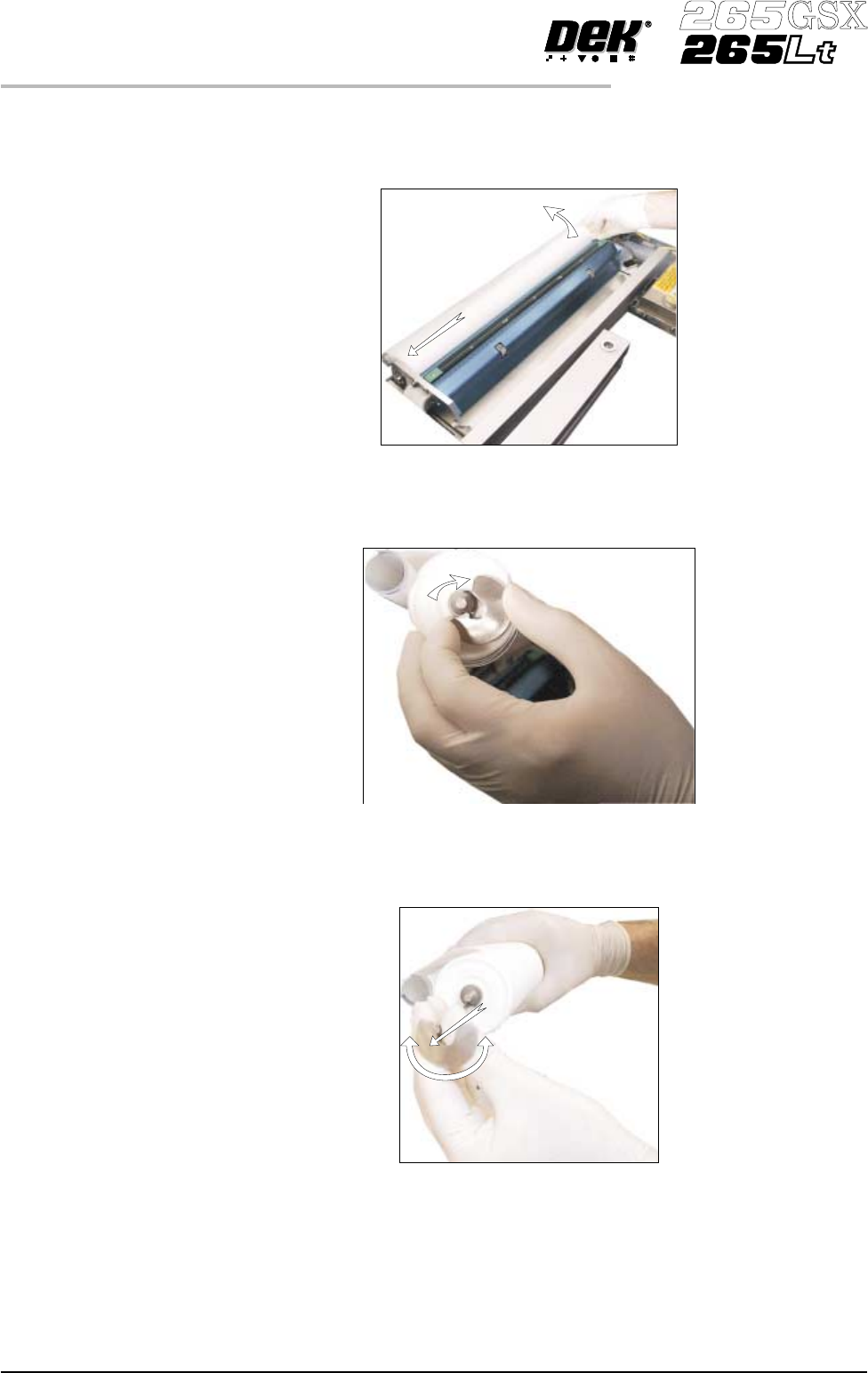 DEK®

265GSX
265Lt