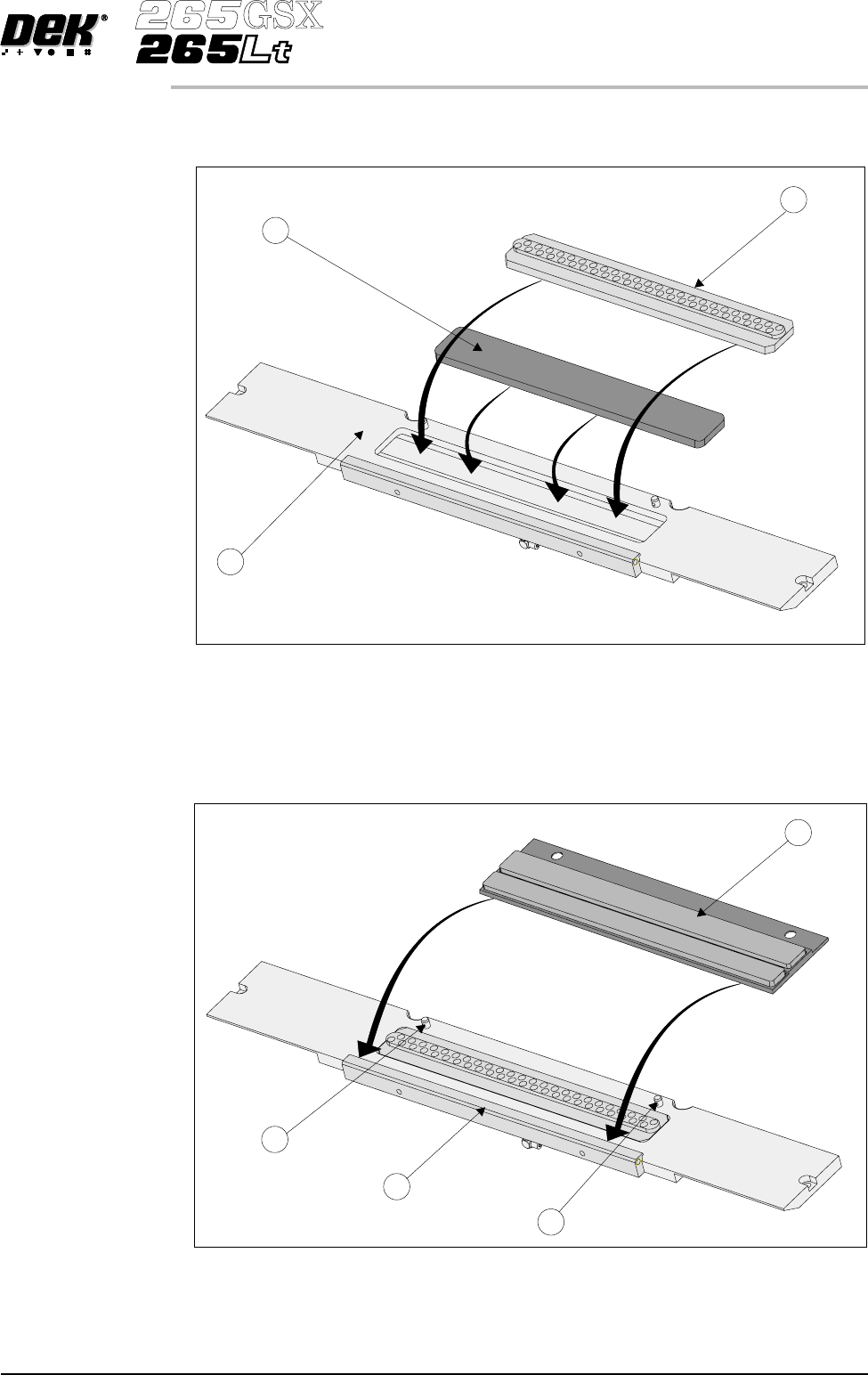 DEK®
265GSX
265Lt