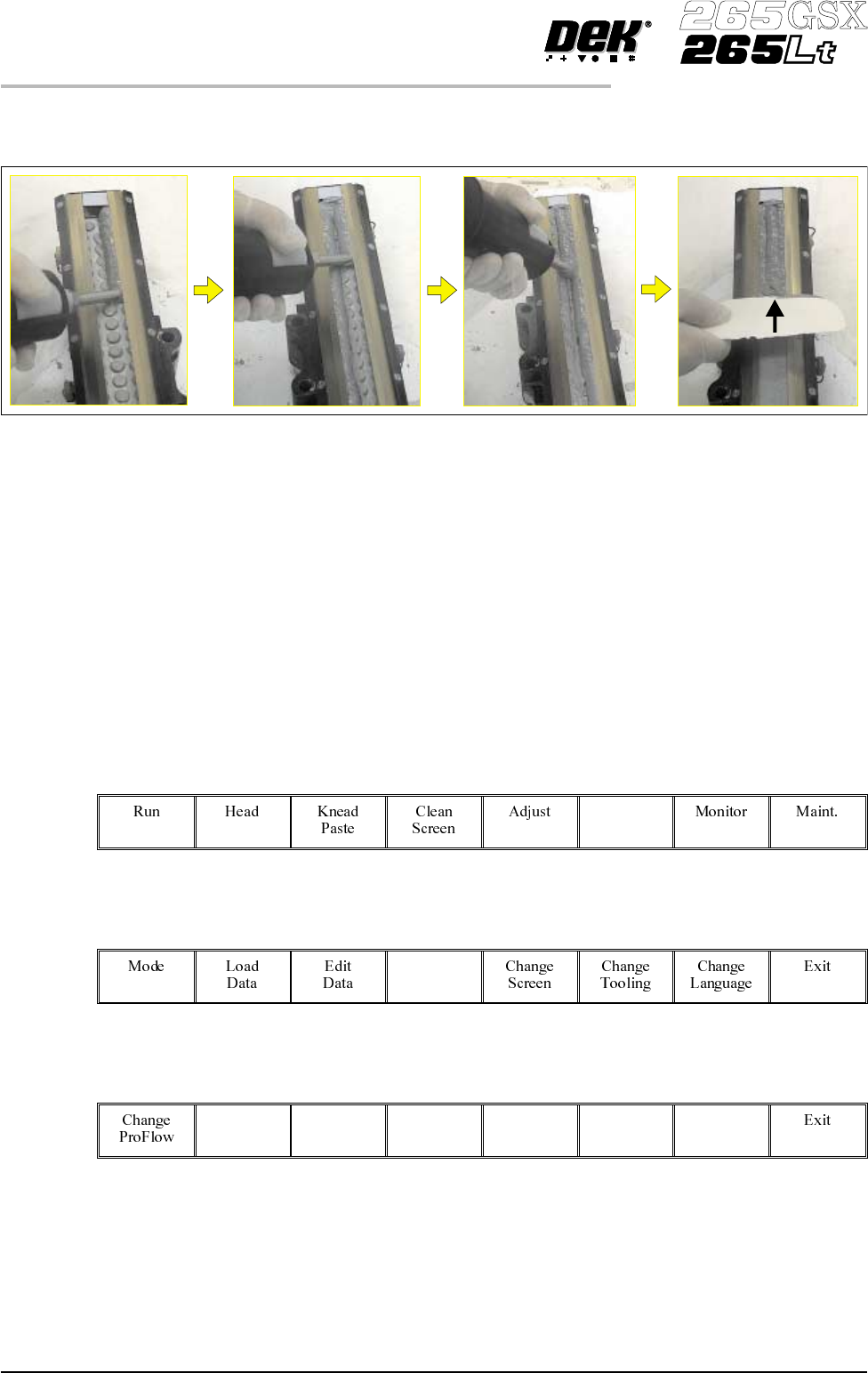 DEK®

265GSX
265Lt

| Run | Head | Knead Paste | Clean Screen | Adjust | | Monitor | Maint. |
|---|---|---|---|---|---|---|---|

| Mode | Load Data | Edit Data | | Change Screen | Change Tooling | Change Language | Exit |
|---|---|---|---|---|---|---|---|

| Change ProFlow | | | | | | | Exit |
|---|---|---|---|---|---|---|---|