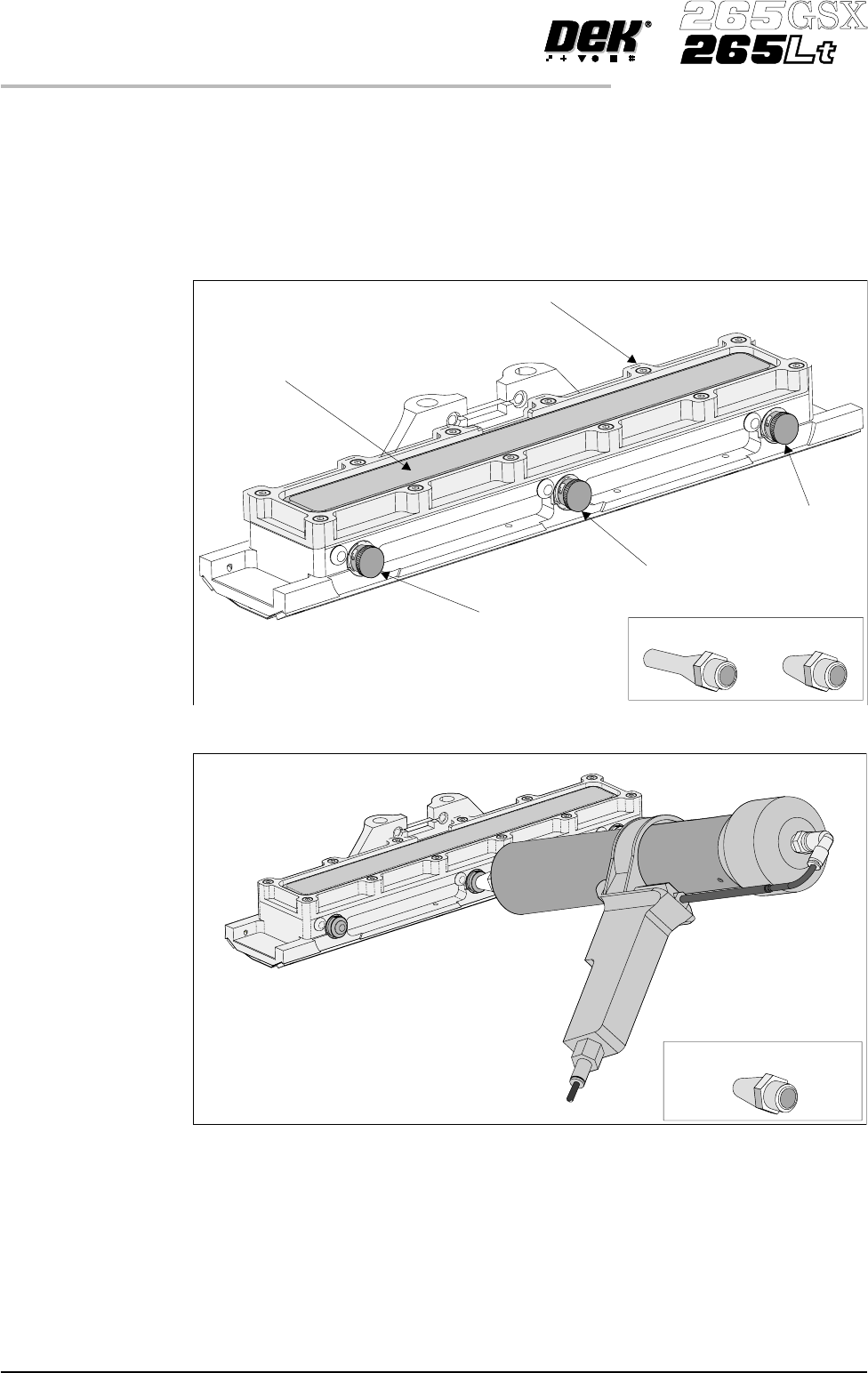 DEK® 265GSX 265Lt