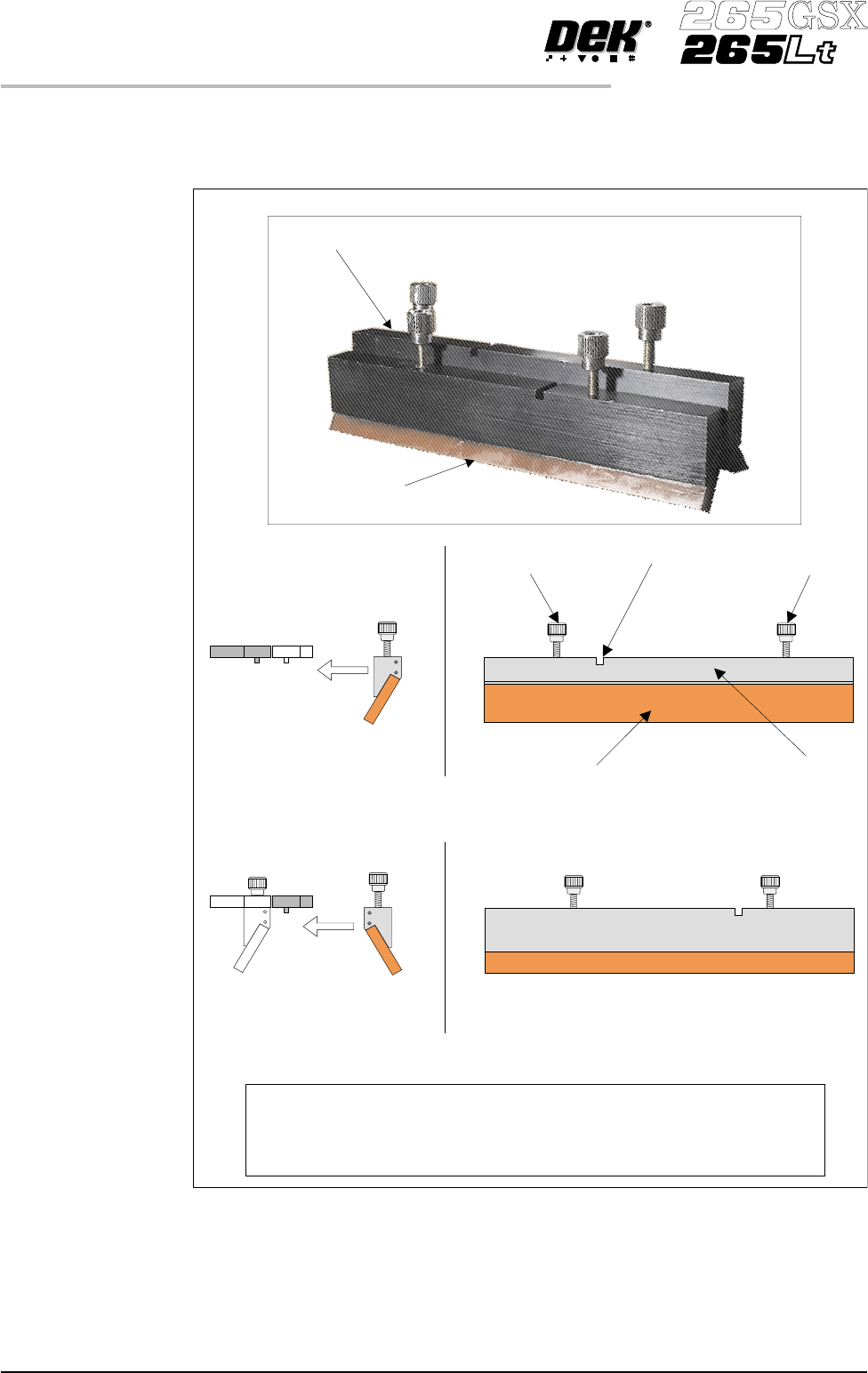 DEK®
265GSX
265Lt