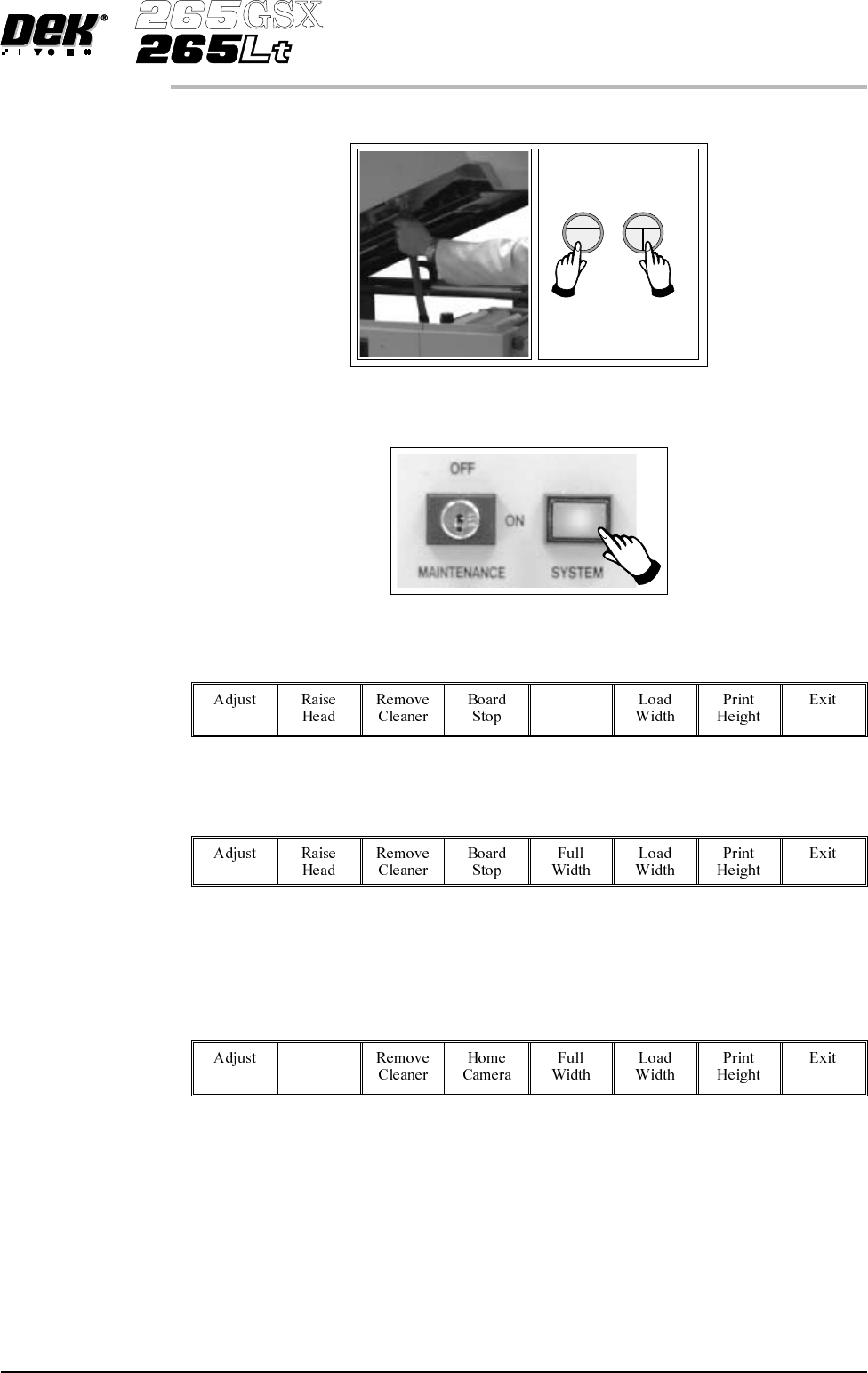 DEK®
265GSX
265Lt

OFF
ON
MAINTENANCE
SYSTEM

| Adjust | Raise Head | Remove Cleaner | Board Stop | | Load Width | Print Height | Exit |
|---|---|---|---|---|---|---|---|

| Adjust | Raise Head | Remove Cleaner | Board Stop | Full Width | Load Width | Print Height | Exit |
|---|---|---|---|---|---|---|---|

| Adjust | | Remove Cleaner | Home Camera | Full Width | Load Width | Print Height | Exit |
|---|---|---|---|---|---|---|---|