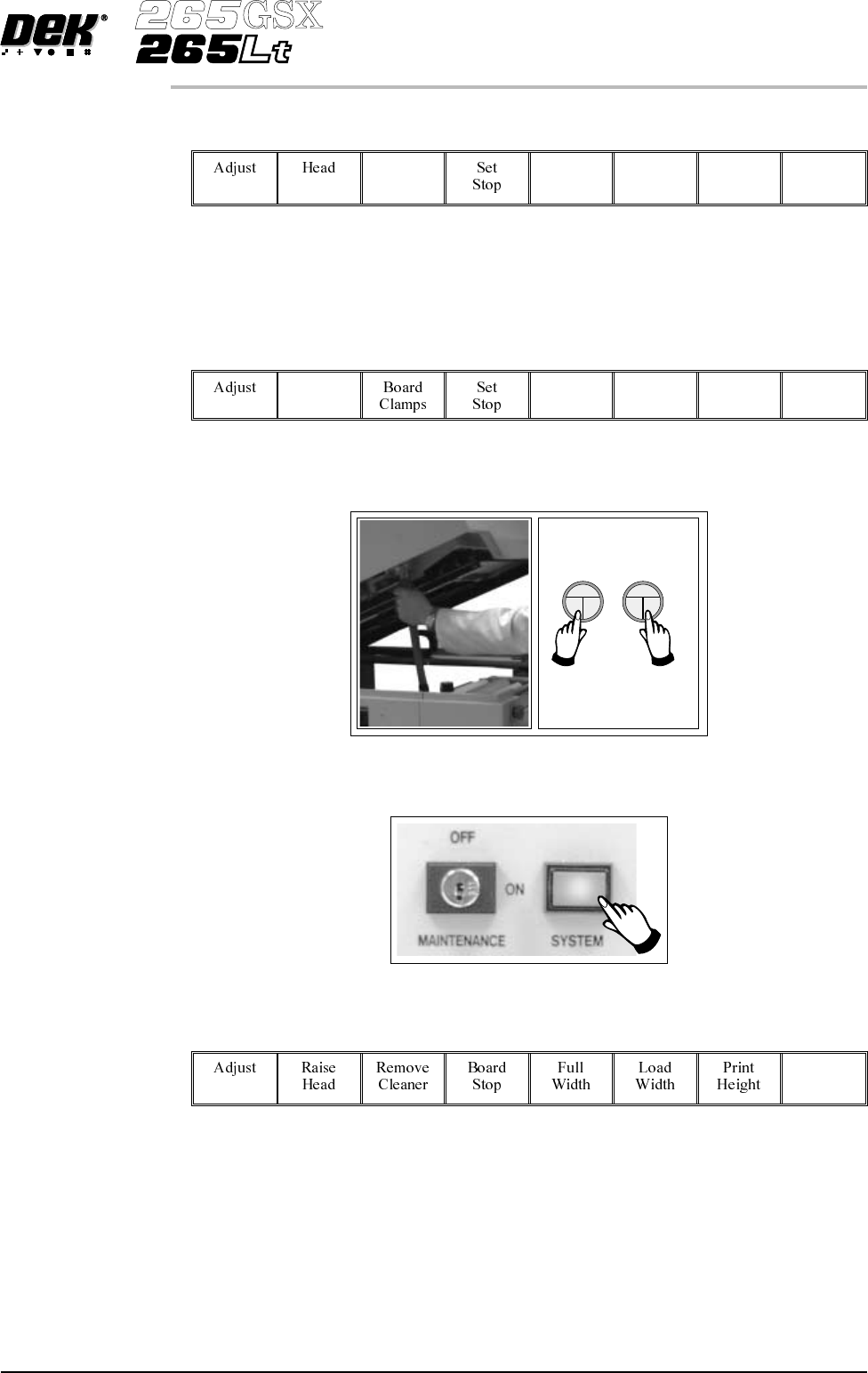 DEK®
265GSX
265Lt

| Adjust | Head | | Set Stop | | | | |
|---|---|---|---|---|---|---|---|

| Adjust | | Board Clamps | Set Stop | | | | |
|---|---|---|---|---|---|---|---|

OFF
ON
MAINTENANCE
SYSTEM

| Adjust | Raise Head | Remove Cleaner | Board Stop | Full Width | Load Width | Print Height | |
|---|---|---|---|---|---|---|---|