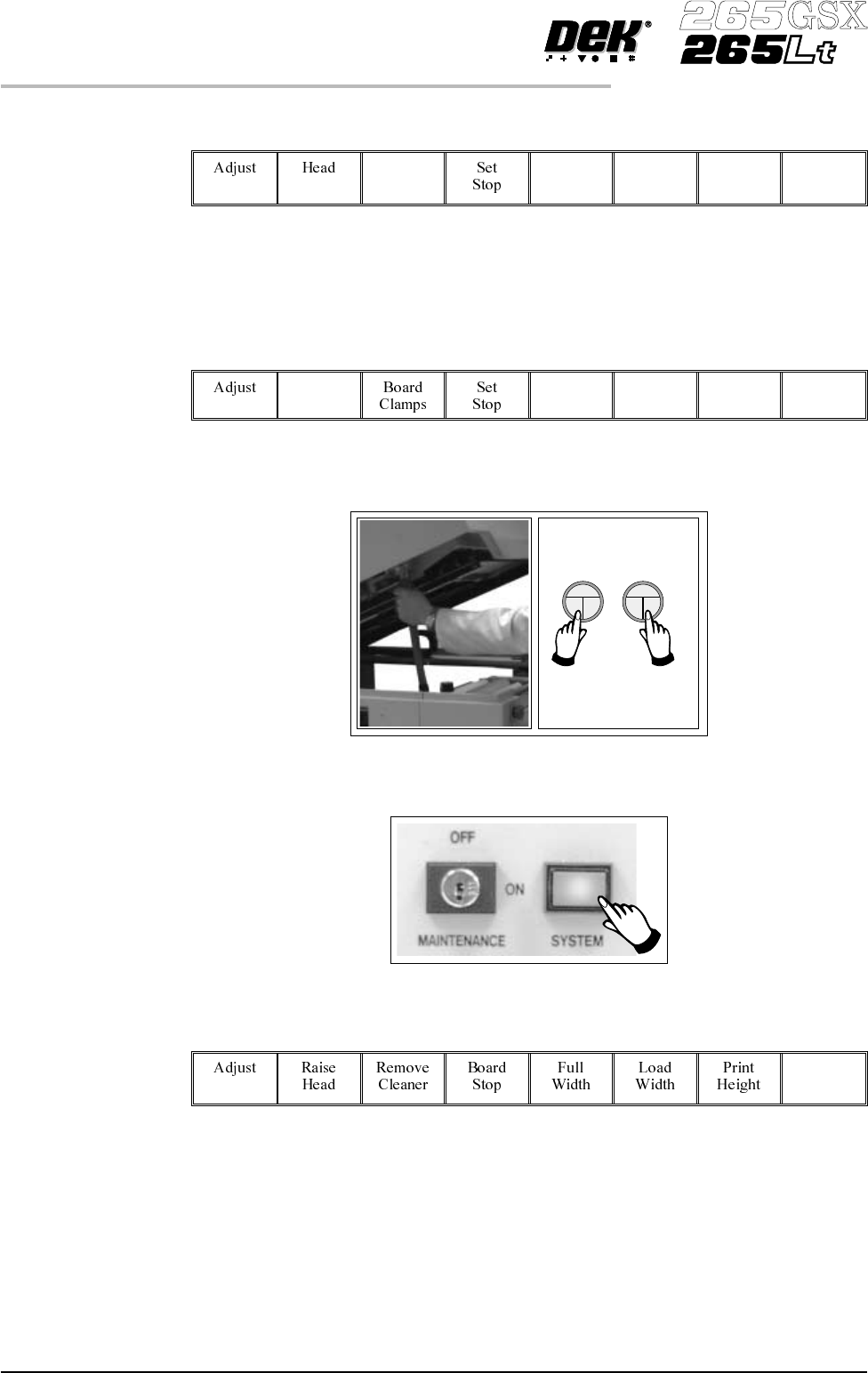 DEK®

265GSX
265Lt

| Adjust | Head | | Set Stop | | | | |
|---|---|---|---|---|---|---|---|

| Adjust | | Board Clamps | Set Stop | | | | |
|---|---|---|---|---|---|---|---|

OFF
ON
MAINTENANCE
SYSTEM

| Adjust | Raise Head | Remove Cleaner | Board Stop | Full Width | Load Width | Print Height | |
|---|---|---|---|---|---|---|---|