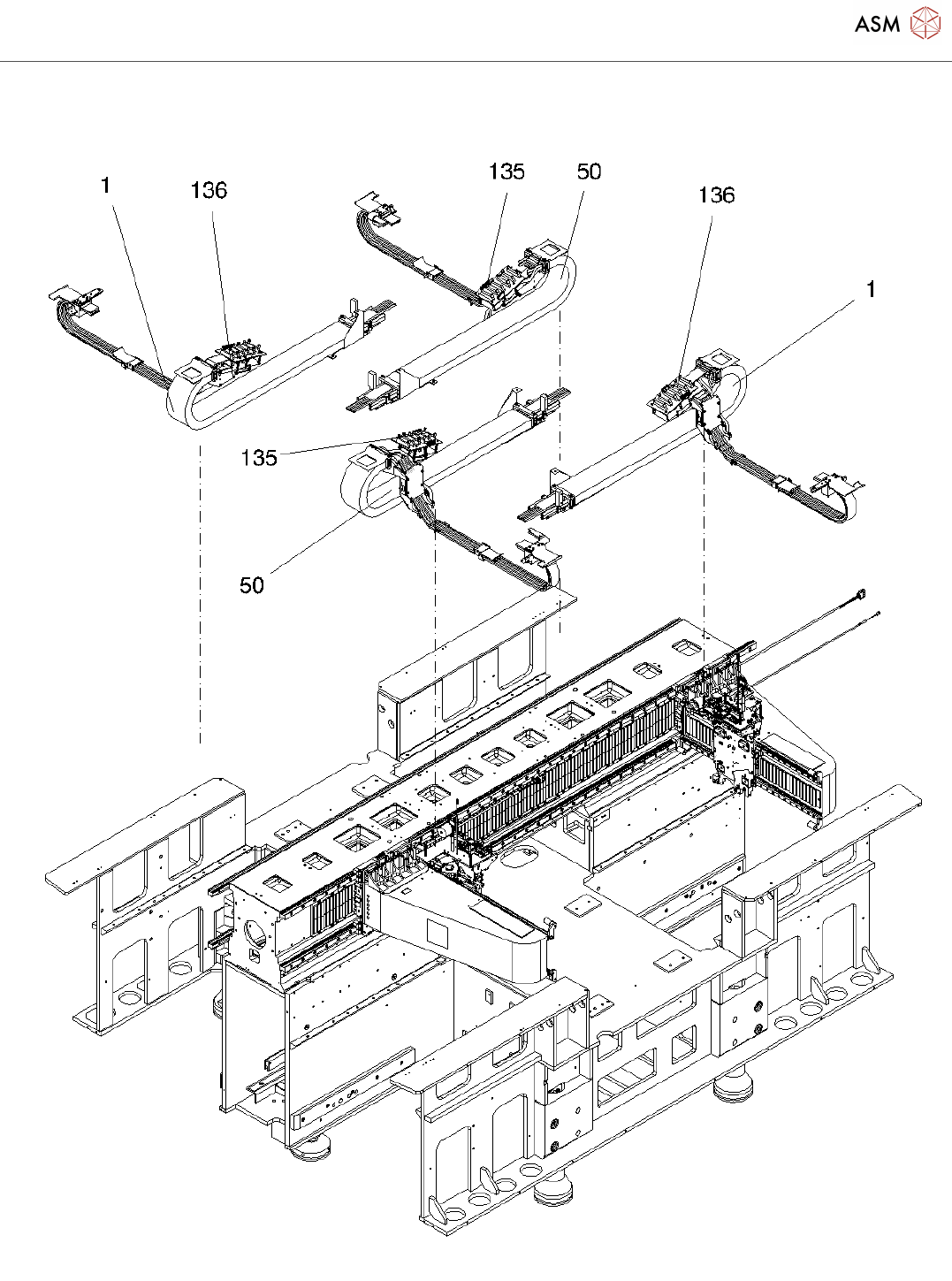 ASM

1
136
135
50
136
1
135
50