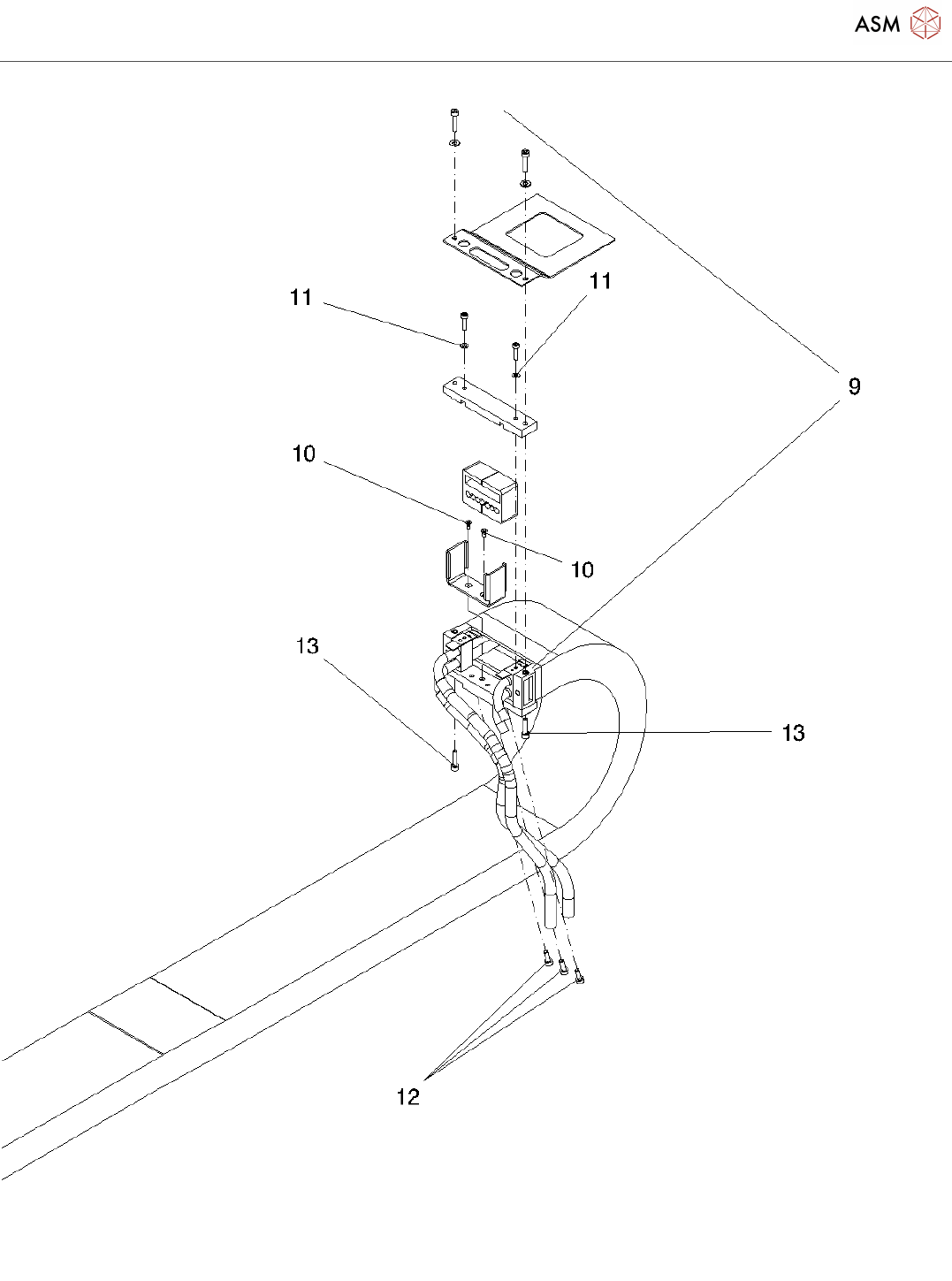 ASM

11
11
9
10
10
13
13
12