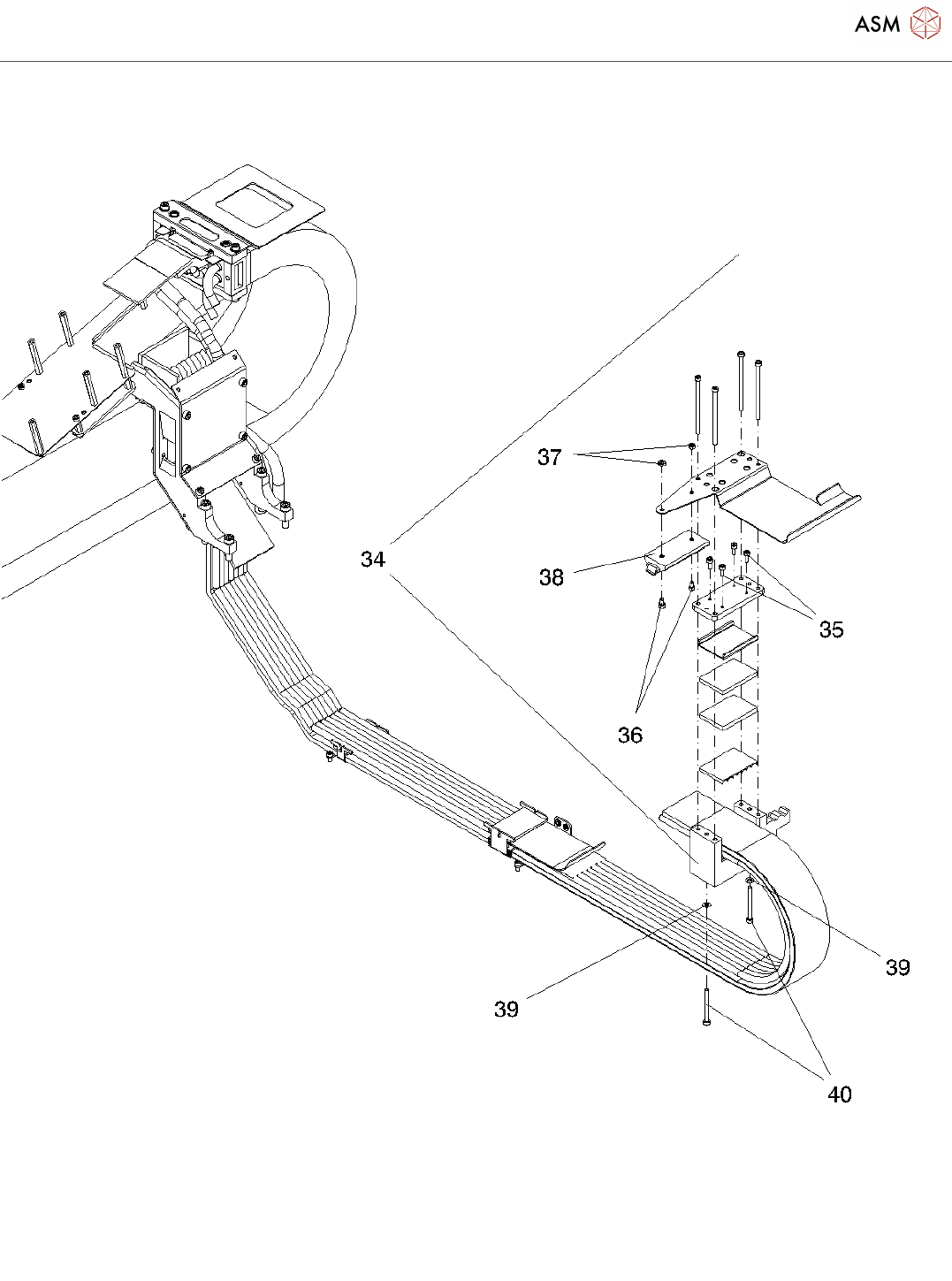 ASM

37
34
38
35
36
39
39
40