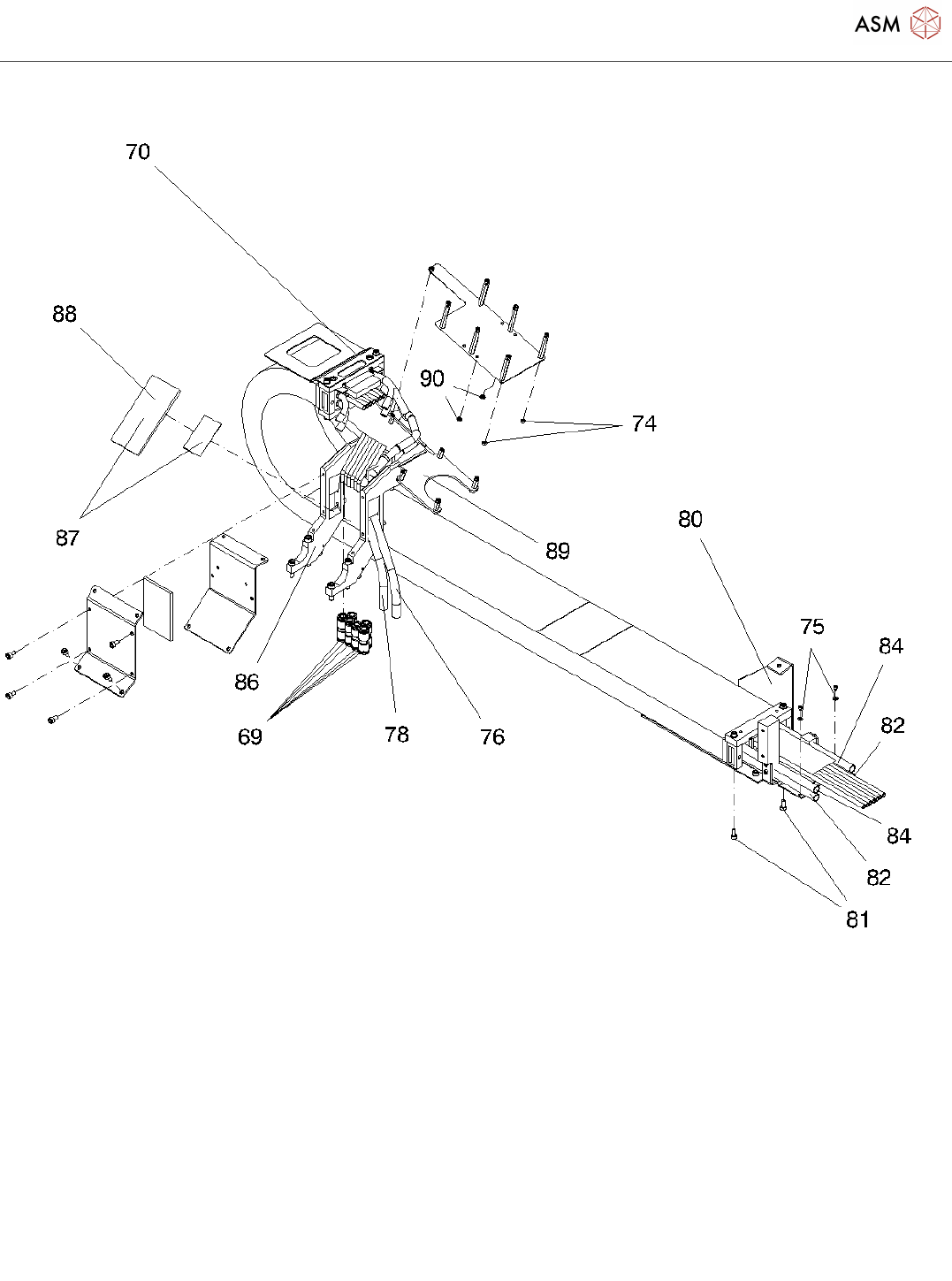 ASM

70

88

90

74

87

89

80

75

84

82

86

69

78

76

84

82

81