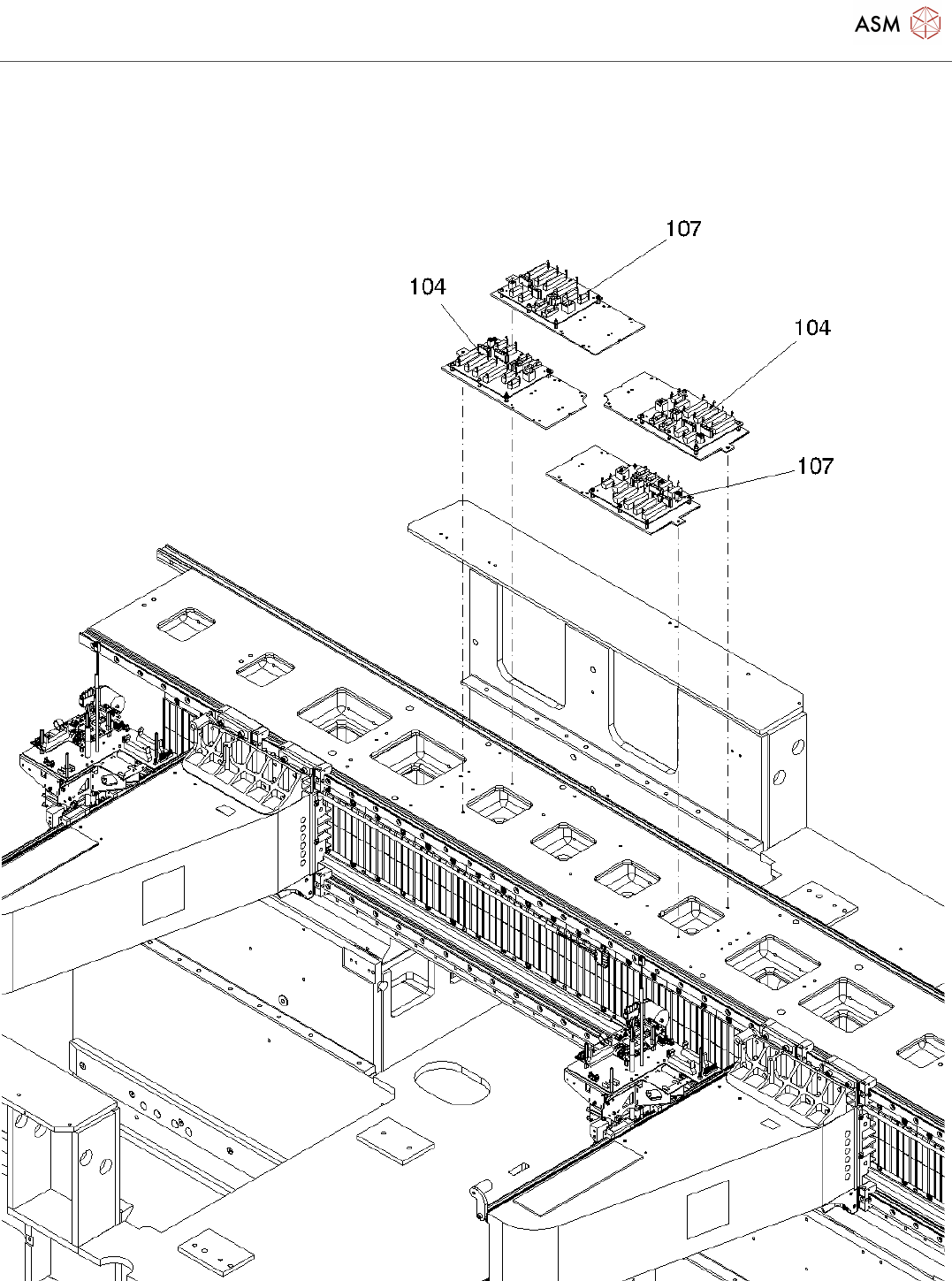 ASM

107

104

104

107