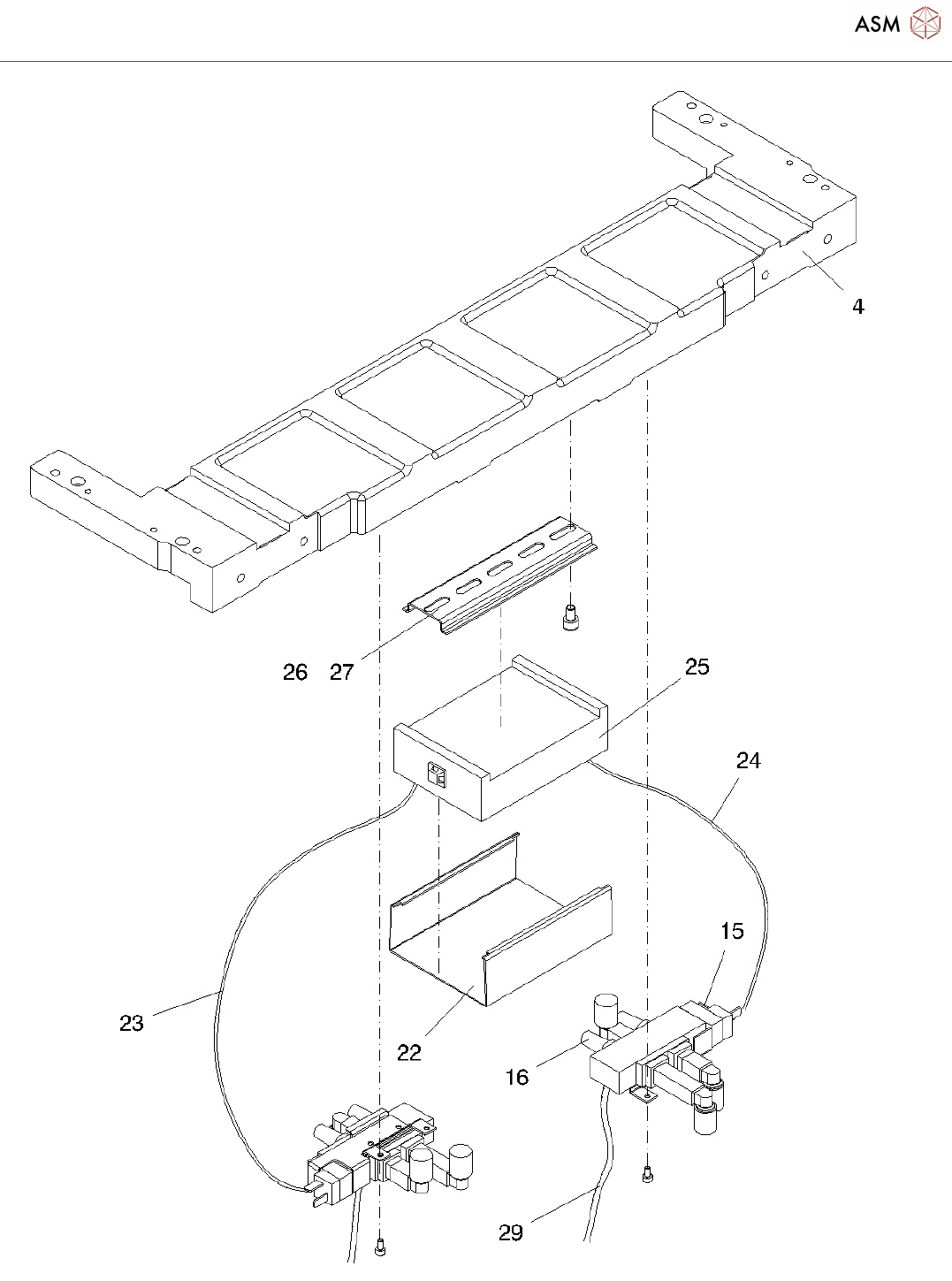 ASM

4

26 27

25

24

15

23

22

16

29