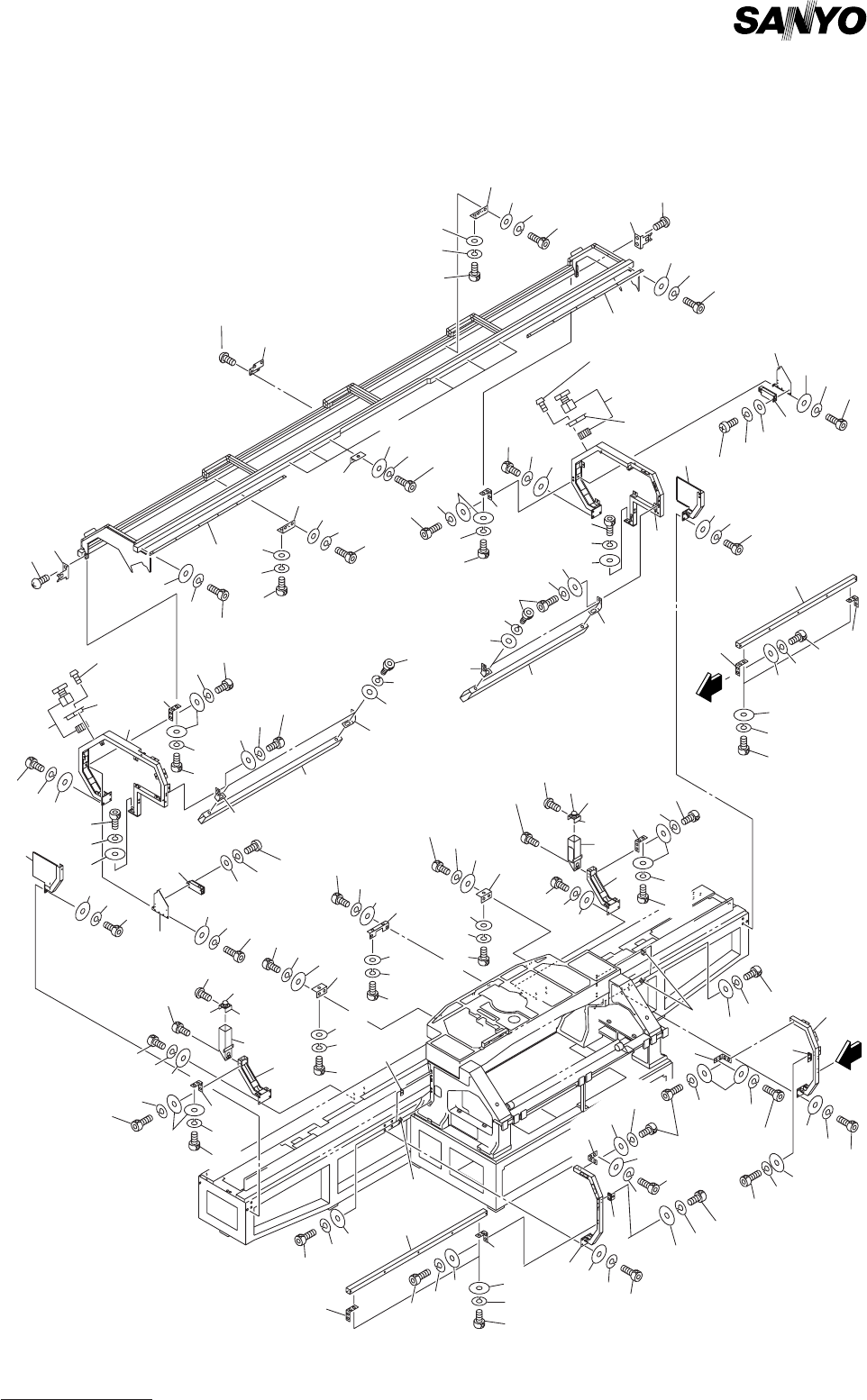 SANYO