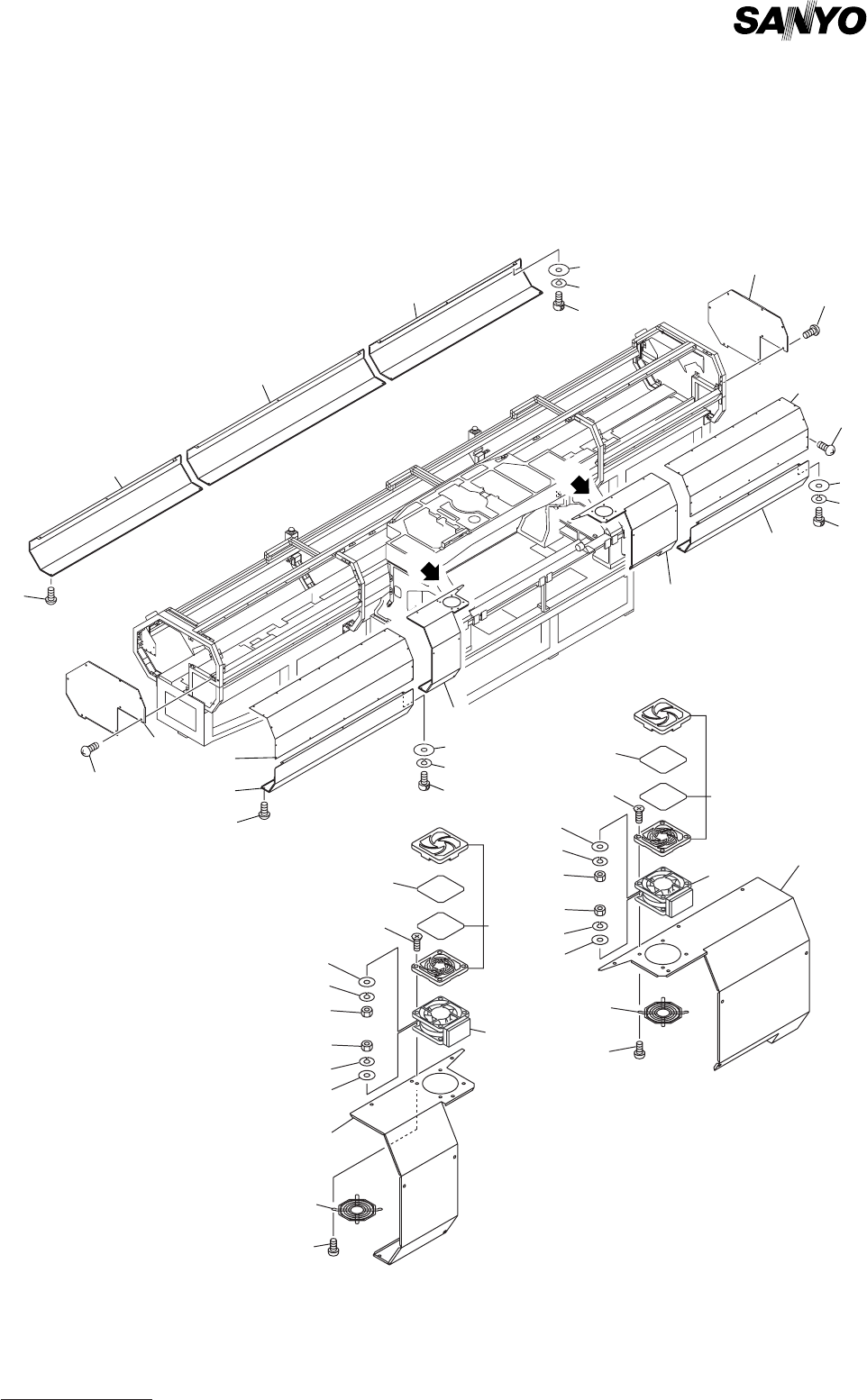 SANYO