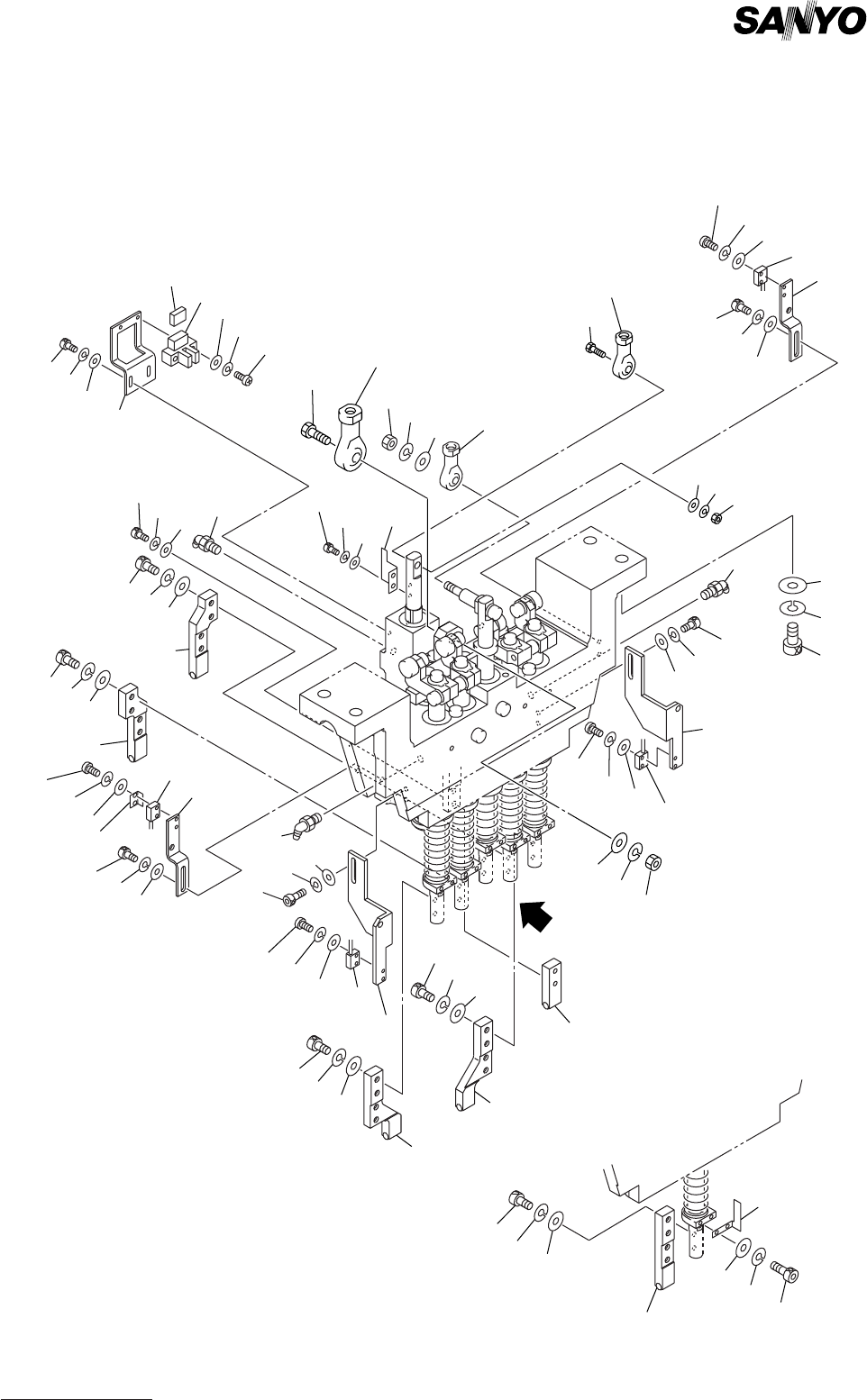 SANYO