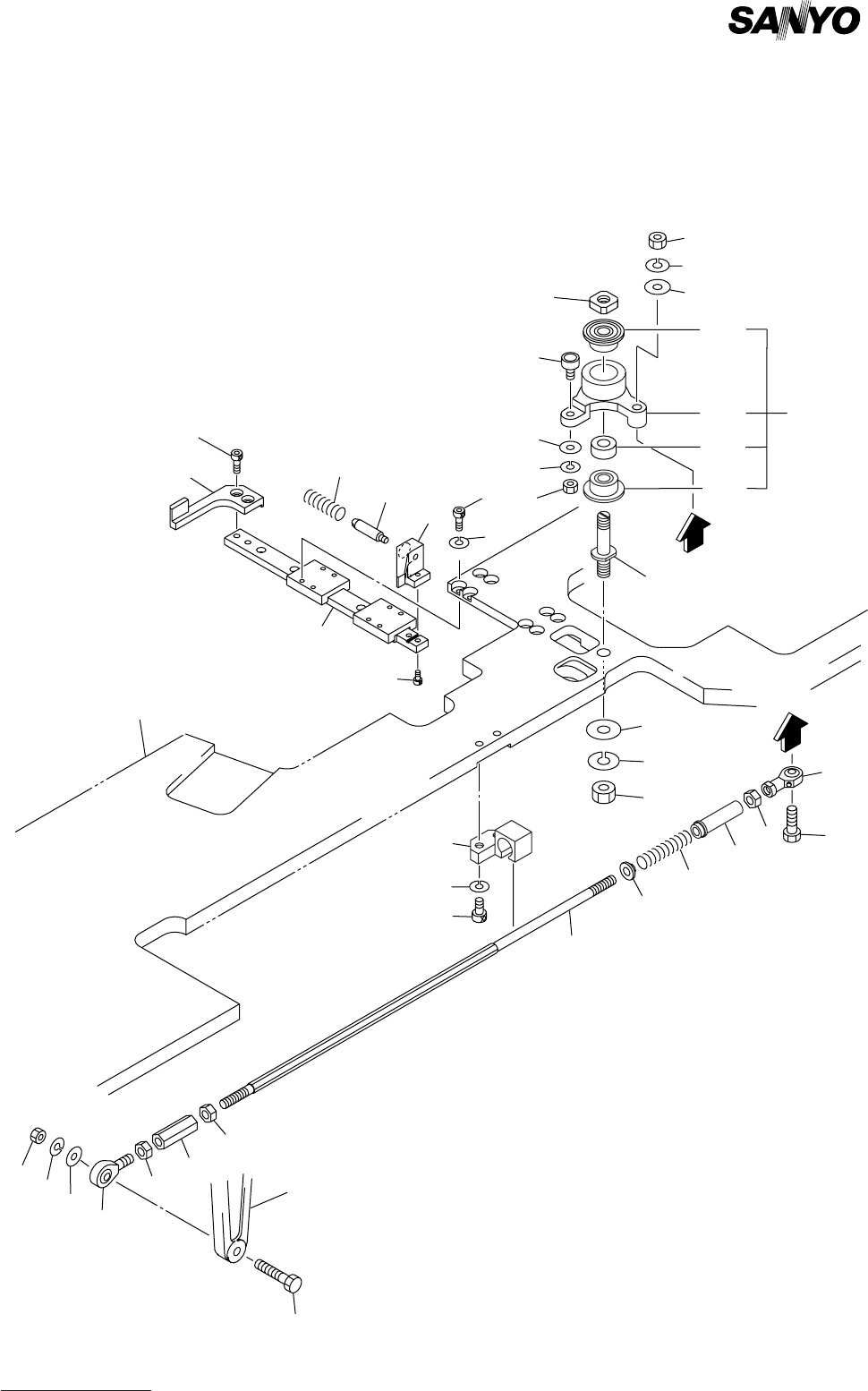 SANYO